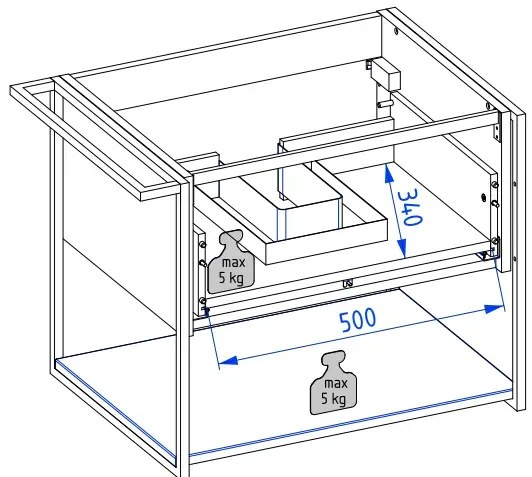 340

max
5 kg

500

max
5 kg