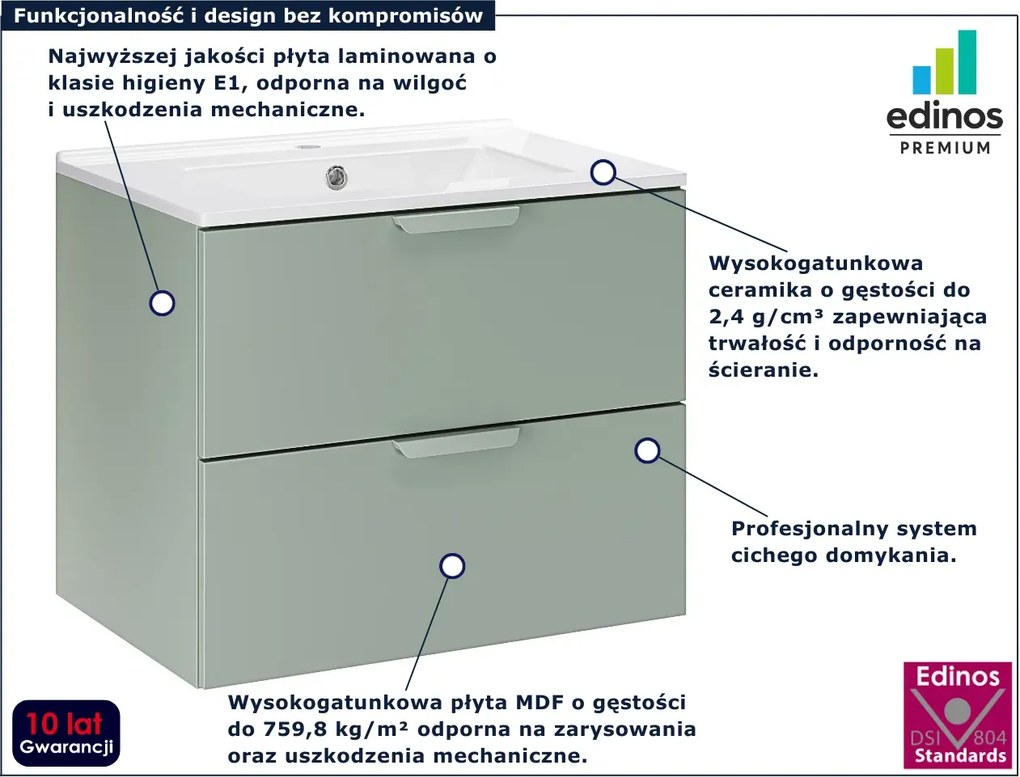 Funkcjonalność i design bez kompromisów

Najwyższej jakości płyta laminowana o klasie higieny E1, odporna na wilgoć i uszkodzenia mechaniczne.

edinos
PREMIUM

Wysokogatunkowa ceramika o gęstości do 2,4 g/cm³ zapewniająca trwałość i odporność na ścieranie.

Profesjonalny system cichego domykania.

Wysokogatunkowa płyta MDF o gęstości do 759,8 kg/m² odporna na zarysowania oraz uszkodzenia mechaniczne.

10 lat
Gwarancji

Edinos
DSI 804
Standards