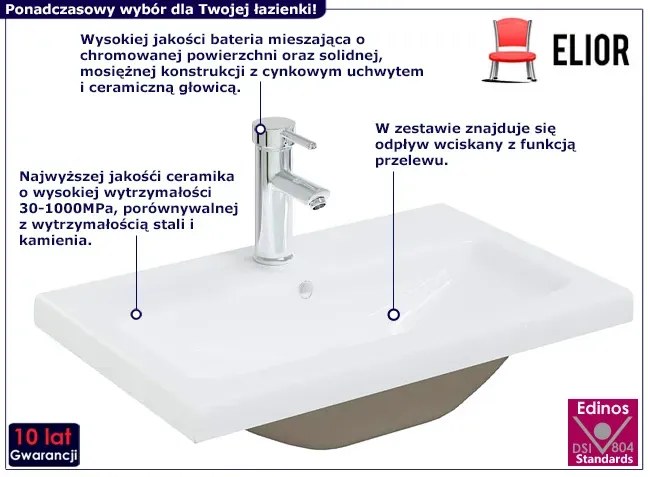 Ponadczasowy wybór dla Twojej łazienki!

Wysokiej jakości bateria mieszająca o chromowanej powierzchni oraz solidnej, mosiężnej konstrukcji z cynkowym uchwytem i ceramiczną głowicą.

ELIOR

W zestawie znajduje się odpływ wciskany z funkcją przelewu.

Najwyższej jakośći ceramika o wysokiej wytrzymałości 30-1000MPa, porównywalnej z wytrzymałością stali i kamienia.

10 lat
Gwarancji

Edinos
DSI 804
Standards