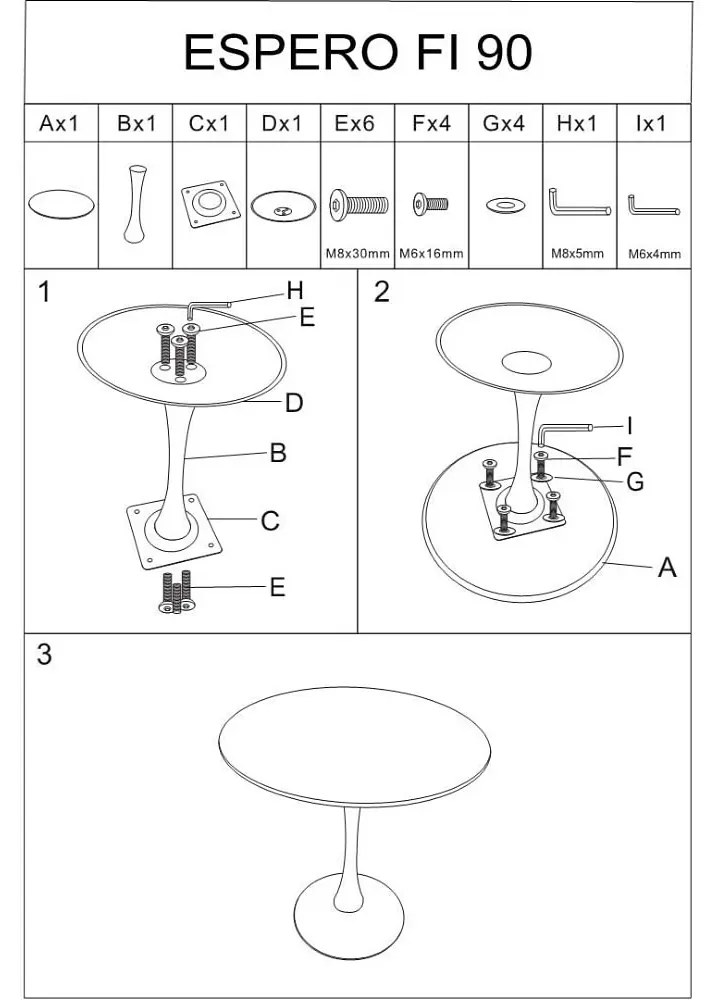 ESPERO FI 90

| Ax1 | Bx1 | Cx1 | Dx1 | Ex6 | Fx4 | Gx4 | Hx1 | Ix1 |
|---|---|---|---|---|---|---|---|---|
| | | | | M8x30mm | M6x16mm | | M8x5mm | M6x4mm |

1
H
E
D
B
C
E

2
I
F
G
A

3