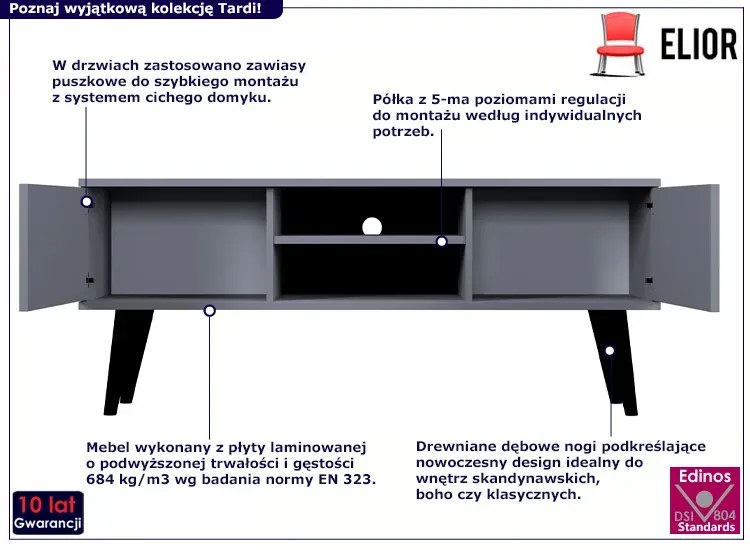 Poznaj wyjątkową kolekcję Tardi!

ELIOR

W drzwiach zastosowano zawiasy puszkowe do szybkiego montażu z systemem cichego domyku.

Półka z 5-ma poziomami regulacji do montażu według indywidualnych potrzeb.

Mebel wykonany z płyty laminowanej o podwyższonej trwałości i gęstości 684 kg/m3 wg badania normy EN 323.

Drewniane dębowe nogi podkreślające nowoczesny design idealny do wnętrz skandynawskich, boho czy klasycznych.

10 lat
Gwarancji

Edinos
DSI 804
Standards