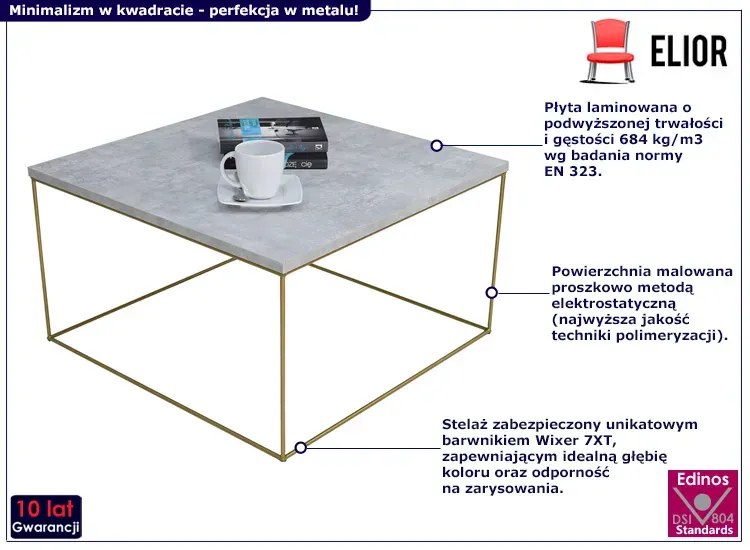 Minimalizm w kwadracie - perfekcja w metalu!

ELIOR

Płyta laminowana o podwyższonej trwałości i gęstości 684 kg/m3 wg badania normy EN 323.

Powierzchnia malowana proszkowo metodą elektrostatyczną (najwyższa jakość techniki polimeryzacji).

Stelaż zabezpieczony unikatowym barwnikiem Wixer 7XT, zapewniającym idealną głębię koloru oraz odporność na zarysowania.

10 lat Gwarancji

Edinos DSI 804 Standards