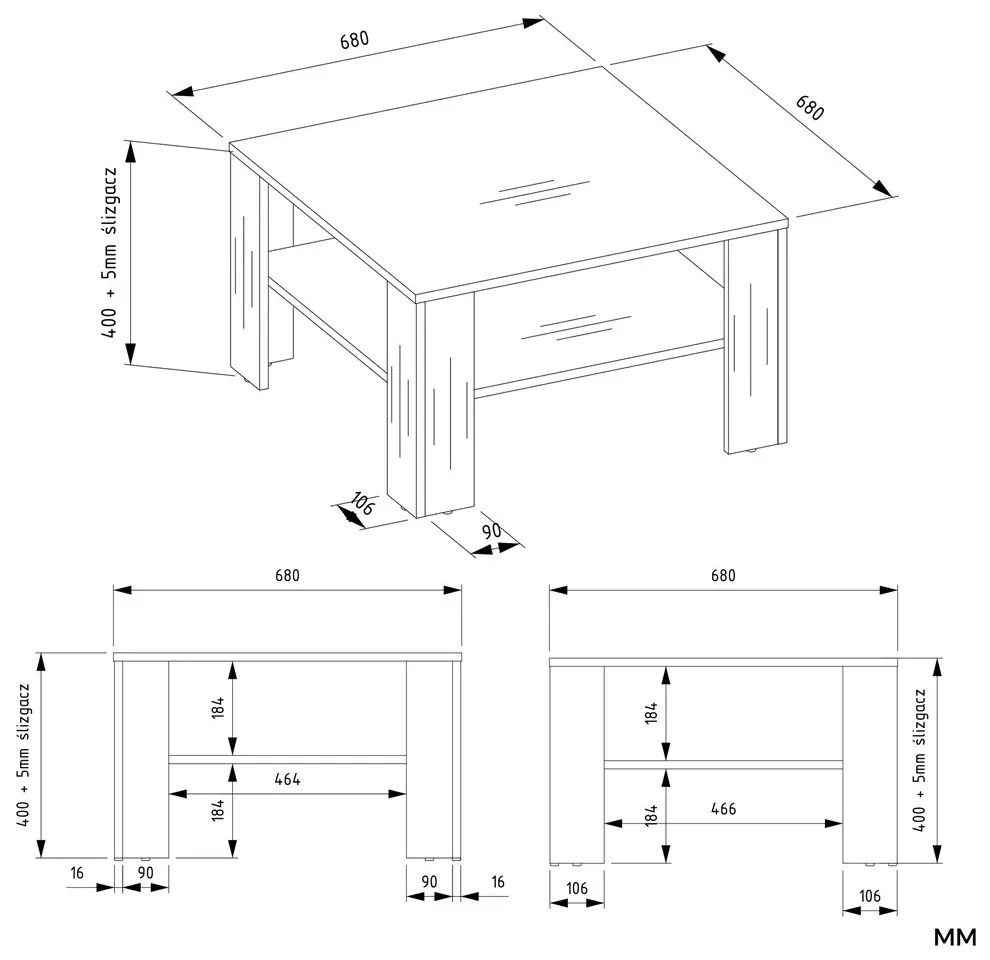 680
680
400 + 5mm ślizgacz
106
90
680
400 + 5mm ślizgacz
184
464
184
16
90
90
16
680
184
466
184
400 + 5mm ślizgacz
106
106
MM