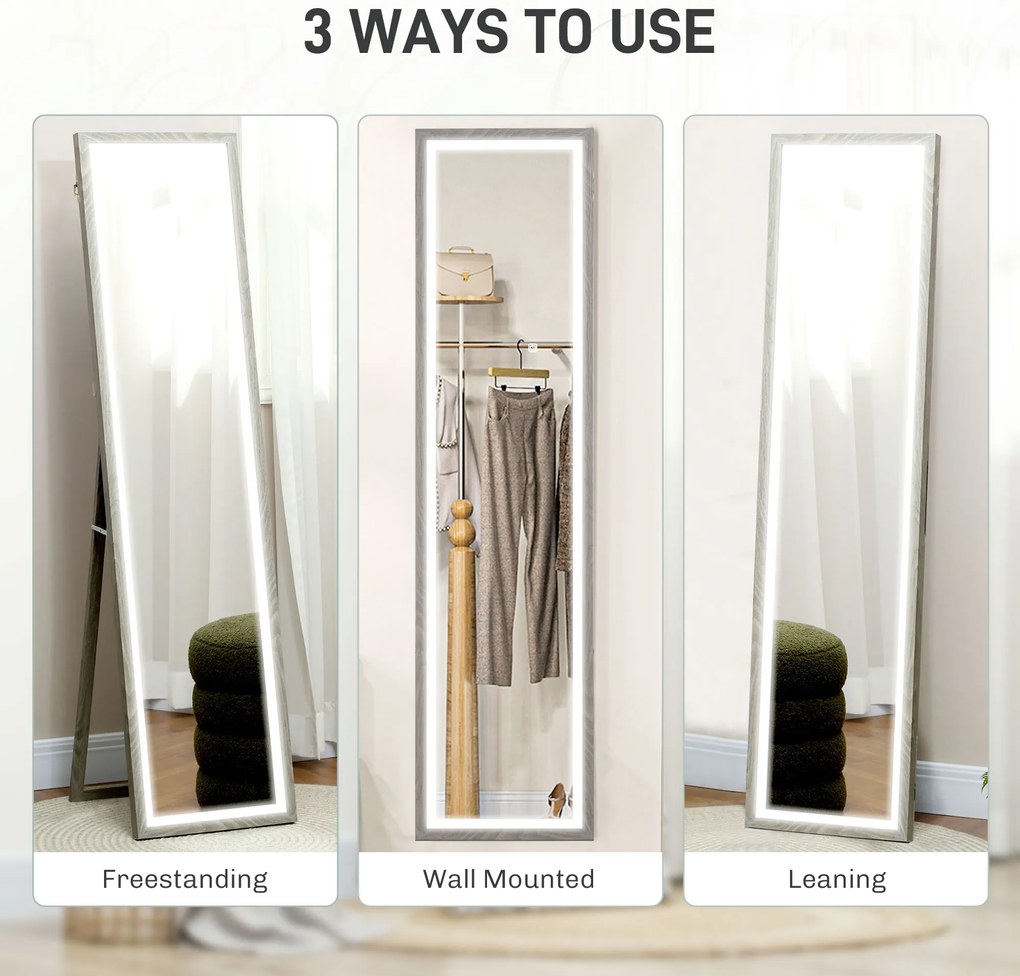 3 WAYS TO USE

Freestanding

Wall Mounted

Leaning