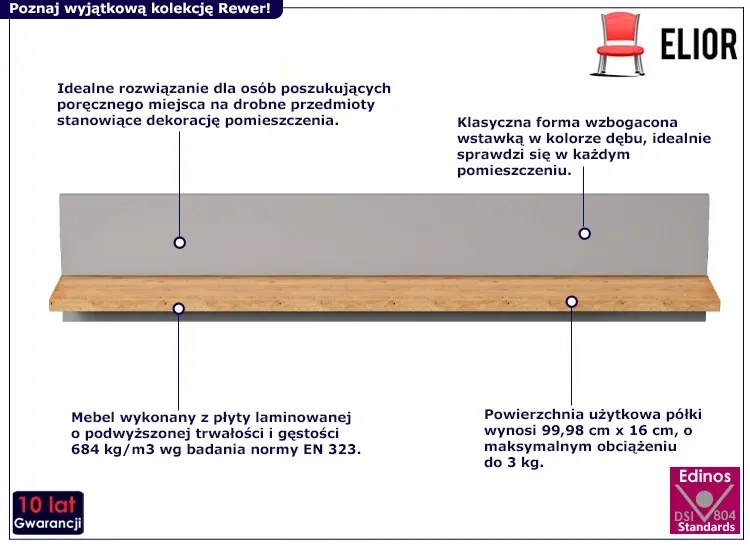 Poznaj wyjątkową kolekcję Rewer!

ELIOR

Idealne rozwiązanie dla osób poszukujących poręcznego miejsca na drobne przedmioty stanowiące dekorację pomieszczenia.

Klasyczna forma wzbogacona wstawką w kolorze dębu, idealnie sprawdzi się w każdym pomieszczeniu.

Mebel wykonany z płyty laminowanej o podwyższonej trwałości i gęstości 684 kg/m3 wg badania normy EN 323.

Powierzchnia użytkowa półki wynosi 99,98 cm x 16 cm, o maksymalnym obciążeniu do 3 kg.

10 lat
Gwarancji

Edinos
DSI 804
Standards