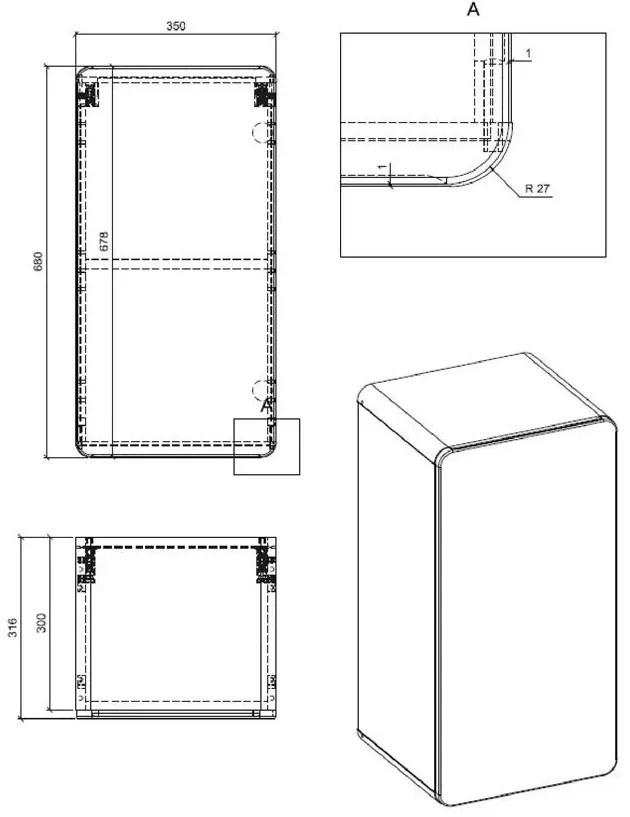 350
680
678
A
A
1
1
R 27
316
300