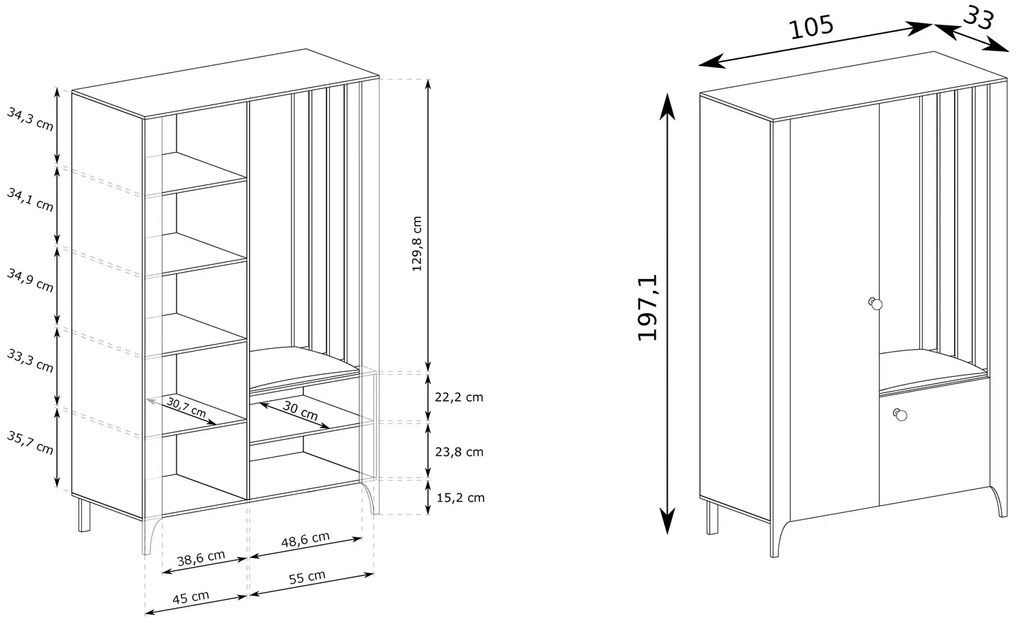 34,3 cm
34,1 cm
34,9 cm
33,3 cm
35,7 cm
30,7 cm
30 cm
129,8 cm
22,2 cm
23,8 cm
15,2 cm
38,6 cm
48,6 cm
45 cm
55 cm
105
33
197,1