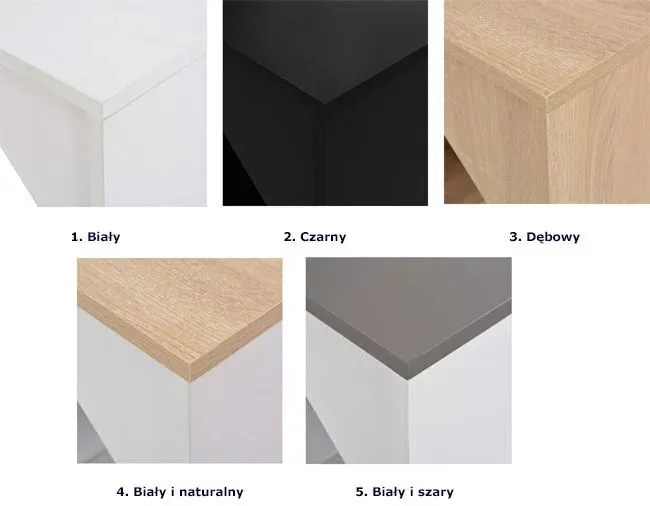 1. Biały

2. Czarny

3. Dębowy

4. Biały i naturalny

5. Biały i szary