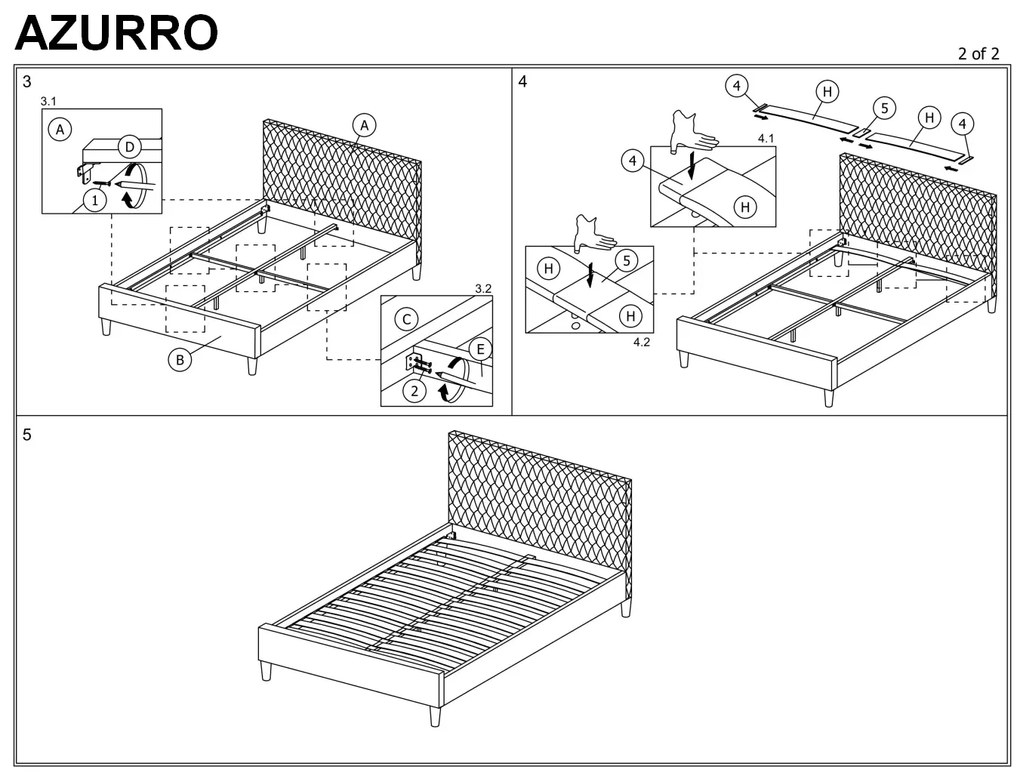 AZURRO

2 of 2

3

3.1

A

D

1

A

B

3.2

C

E

2

4

4

H

5

H

4

4.1

4

H

H

5

H

4.2

5