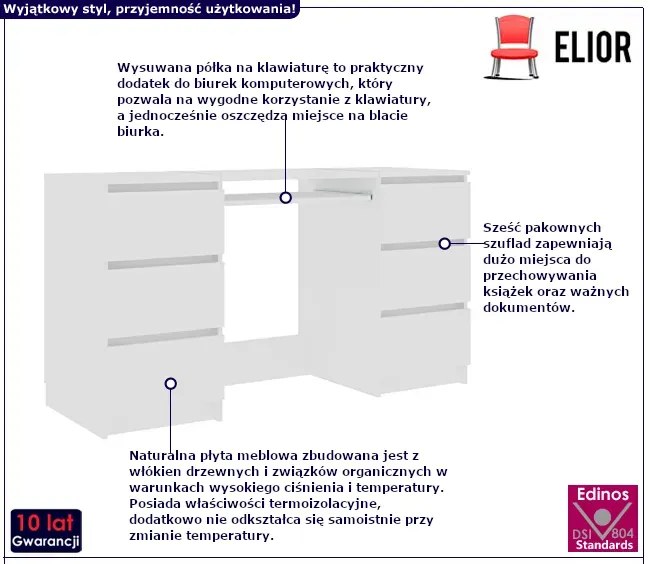 Wyjątkowy styl, przyjemność użytkowania!

ELIOR

Wysuwana półka na klawiaturę to praktyczny dodatek do biurek komputerowych, który pozwala na wygodne korzystanie z klawiatury, a jednocześnie oszczędza miejsce na blacie biurka.

Sześć pakownych szuflad zapewniają dużo miejsca do przechowywania książek oraz ważnych dokumentów.

Naturalna płyta meblowa zbudowana jest z włókien drzewnych i związków organicznych w warunkach wysokiego ciśnienia i temperatury. Posiada właściwości termoizolacyjne, dodatkowo nie odkształca się samoistnie przy zmianie temperatury.

10 lat
Gwarancji

Edinos
DSI 804
Standards