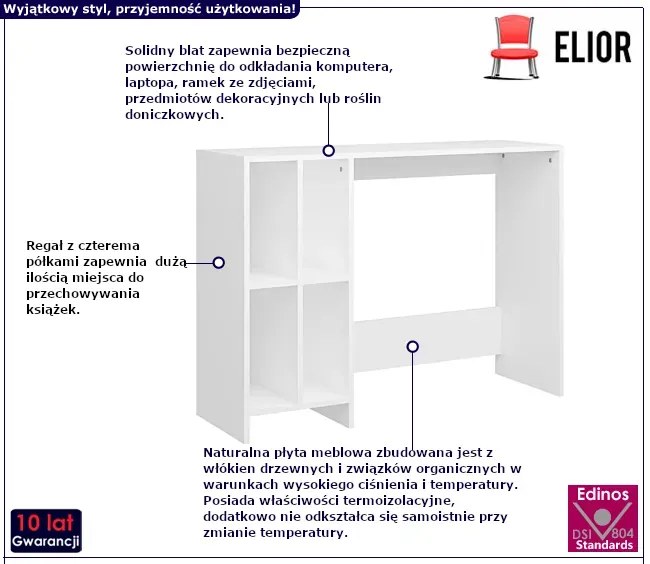 Wyjątkowy styl, przyjemność użytkowania!

ELIOR

Solidny blat zapewnia bezpieczną powierzchnię do odkładania komputera, laptopa, ramek ze zdjęciami, przedmiotów dekoracyjnych lub roślin doniczkowych.

Regał z czterema półkami zapewnia dużą ilością miejsca do przechowywania książek.

Naturalna płyta meblowa zbudowana jest z włókien drzewnych i związków organicznych w warunkach wysokiego ciśnienia i temperatury. Posiada właściwości termoizolacyjne, dodatkowo nie odkształca się samoistnie przy zmianie temperatury.

10 lat
Gwarancji

Edinos
DSI 804
Standards