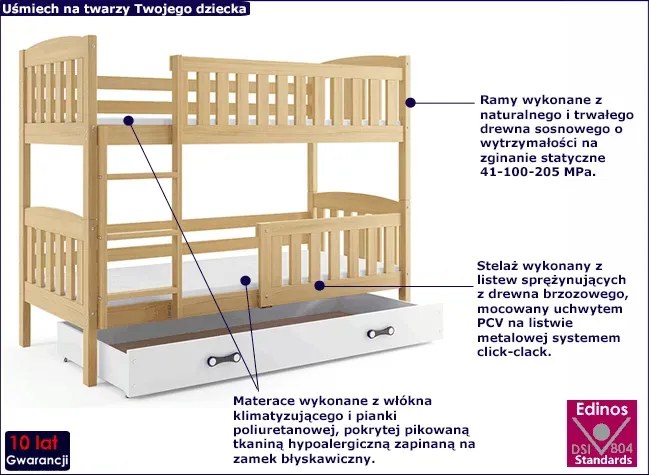 Uśmiech na twarzy Twojego dziecka

Ramy wykonane z naturalnego i trwałego drewna sosnowego o wytrzymałości na zginanie statyczne 41-100-205 MPa.

Stelaż wykonany z listew sprężynujących z drewna brzozowego, mocowany uchwytem PCV na listwie metalowej systemem click-clack.

Materace wykonane z włókna klimatyzującego i pianki poliuretanowej, pokrytej pikowaną tkaniną hypoalergiczną zapinaną na zamek błyskawiczny.

10 lat Gwarancji

Edinos DSI 804 Standards