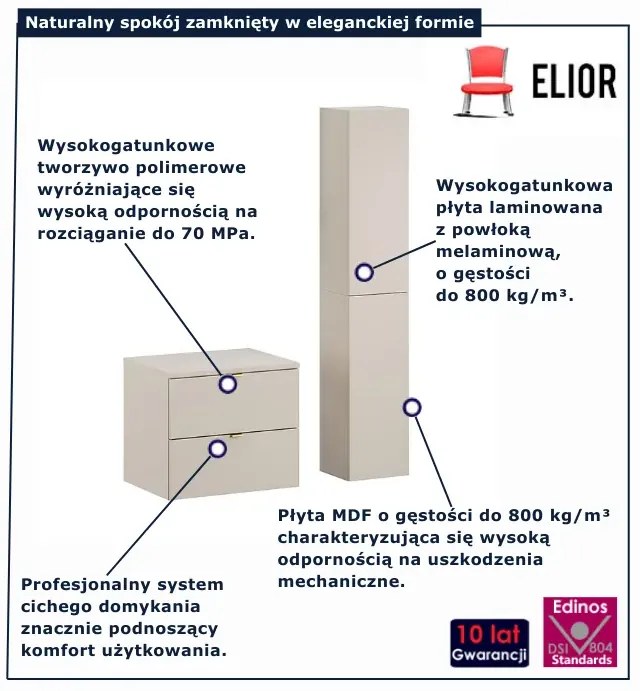 Naturalny spokój zamknięty w eleganckiej formie

ELIOR

Wysokogatunkowe tworzywo polimerowe wyróżniające się wysoką odpornością na rozciąganie do 70 MPa.

Wysokogatunkowa płyta laminowana z powłoką melaminową, o gęstości do 800 kg/m³.

Płyta MDF o gęstości do 800 kg/m³ charakteryzująca się wysoką odpornością na uszkodzenia mechaniczne.

Profesjonalny system cichego domykania znacznie podnoszący komfort użytkowania.

10 lat Gwarancji

Edinos DSI 804 Standards