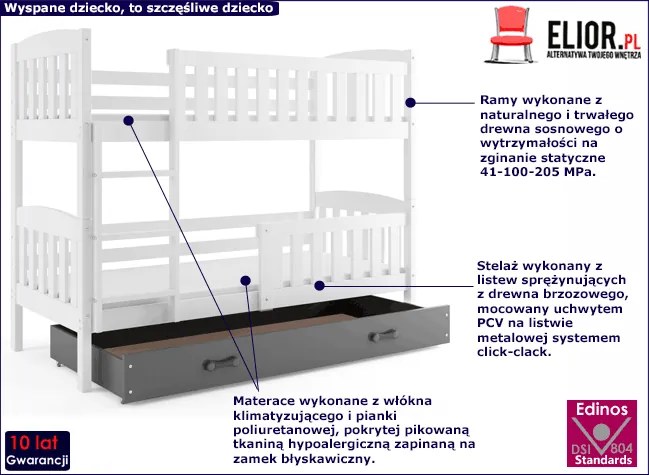 Wyspane dziecko, to szczęśliwe dziecko

ELIOR.PL
ALTERNATYWA TWOJEGO WNĘTRZA

Ramy wykonane z naturalnego i trwałego drewna sosnowego o wytrzymałości na zginanie statyczne 41-100-205 MPa.

Stelaż wykonany z listew sprężynujących z drewna brzozowego, mocowany uchwytem PCV na listwie metalowej systemem click-clack.

Materace wykonane z włókna klimatyzującego i pianki poliuretanowej, pokrytej pikowaną tkaniną hypoalergiczną zapinaną na zamek błyskawiczny.

10 lat
Gwarancji

Edinos
DSI 804
Standards