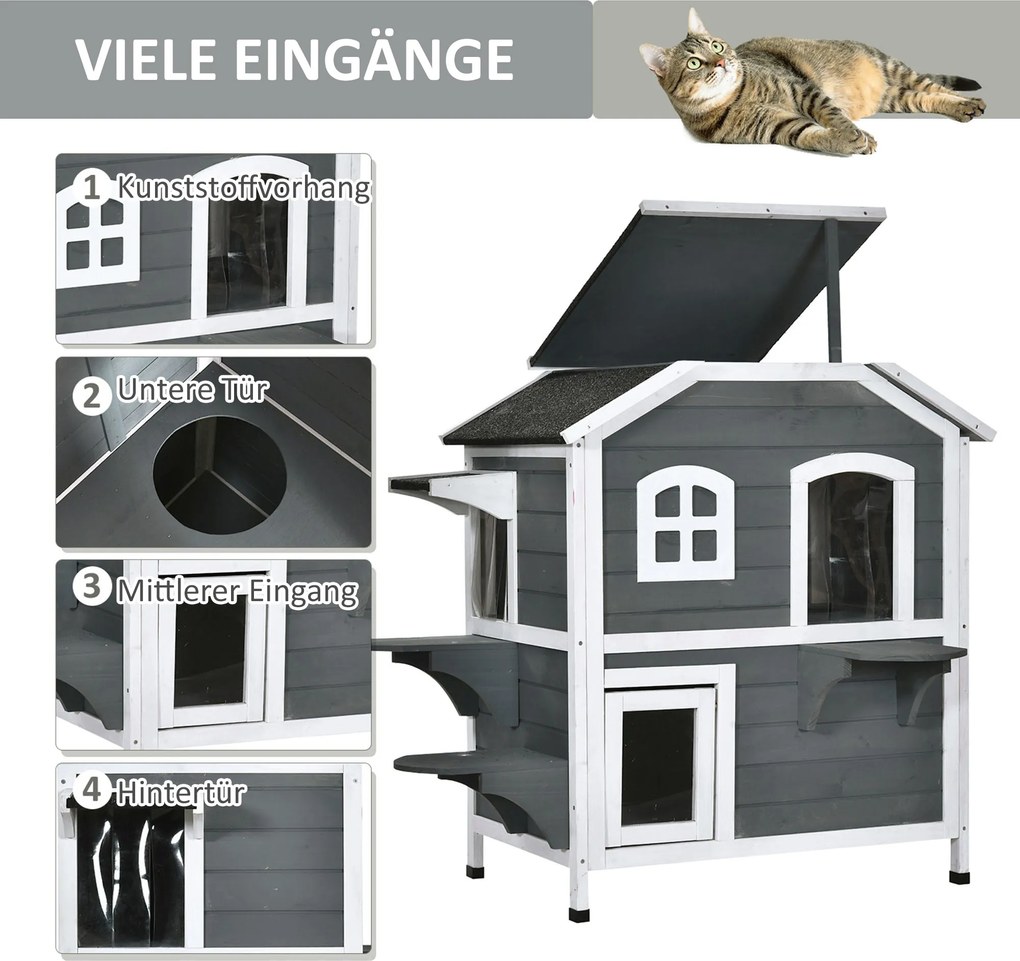 VIELE EINGÄNGE

1 Kunststoffvorhang

2 Untere Tür

3 Mittlerer Eingang

4 Hintertür