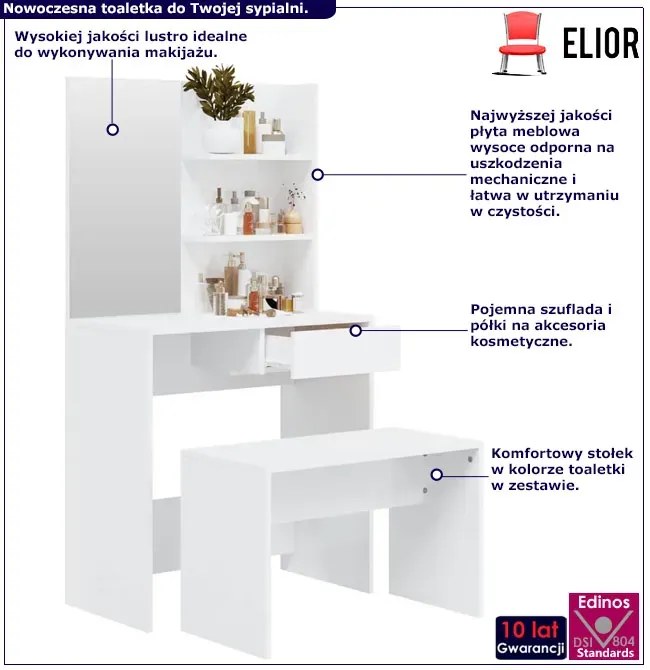 Nowoczesna toaletka do Twojej sypialni.

ELIOR

Wysokiej jakości lustro idealne do wykonywania makijażu.

Najwyższej jakości płyta meblowa wysoce odporna na uszkodzenia mechaniczne i łatwa w utrzymaniu w czystości.

Pojemna szuflada i półki na akcesoria kosmetyczne.

Komfortowy stołek w kolorze toaletki w zestawie.

10 lat Gwarancji

Edinos DSI 804 Standards