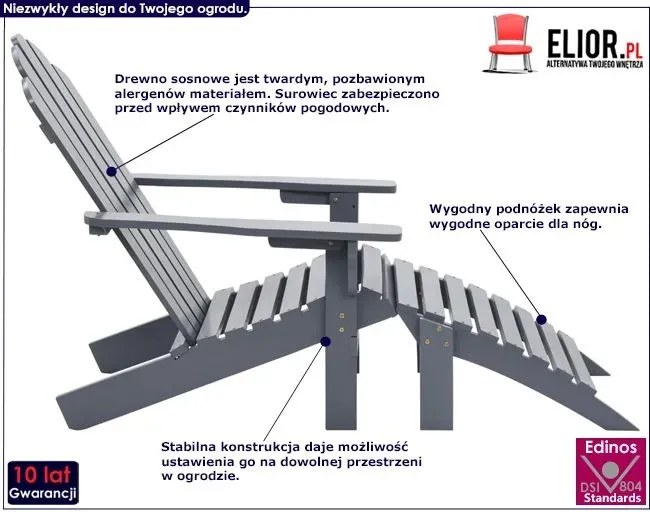 Niezwykły design do Twojego ogrodu.

ELIOR.PL
ALTERNATYWA TWOJEGO WNĘTRZA

Drewno sosnowe jest twardym, pozbawionym alergenów materiałem. Surowiec zabezpieczono przed wpływem czynników pogodowych.

Wygodny podnóżek zapewnia wygodne oparcie dla nóg.

Stabilna konstrukcja daje możliwość ustawienia go na dowolnej przestrzeni w ogrodzie.

10 lat
Gwarancji

Edinos
DSI 804
Standards