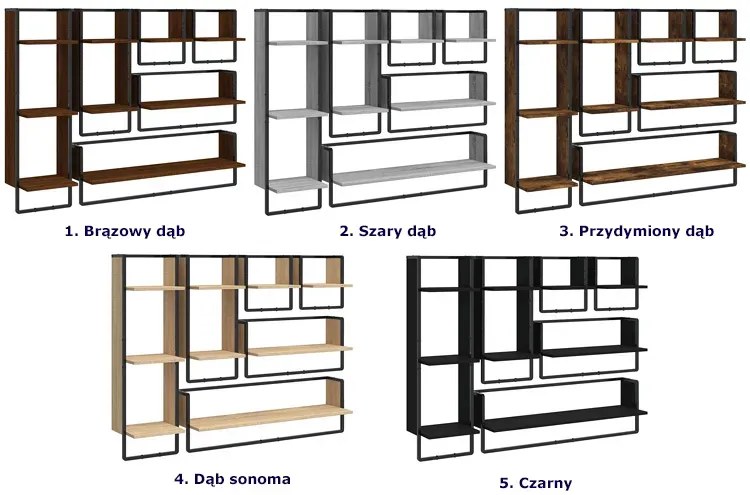 1. Brązowy dąb

2. Szary dąb

3. Przydymiony dąb

4. Dąb sonoma

5. Czarny