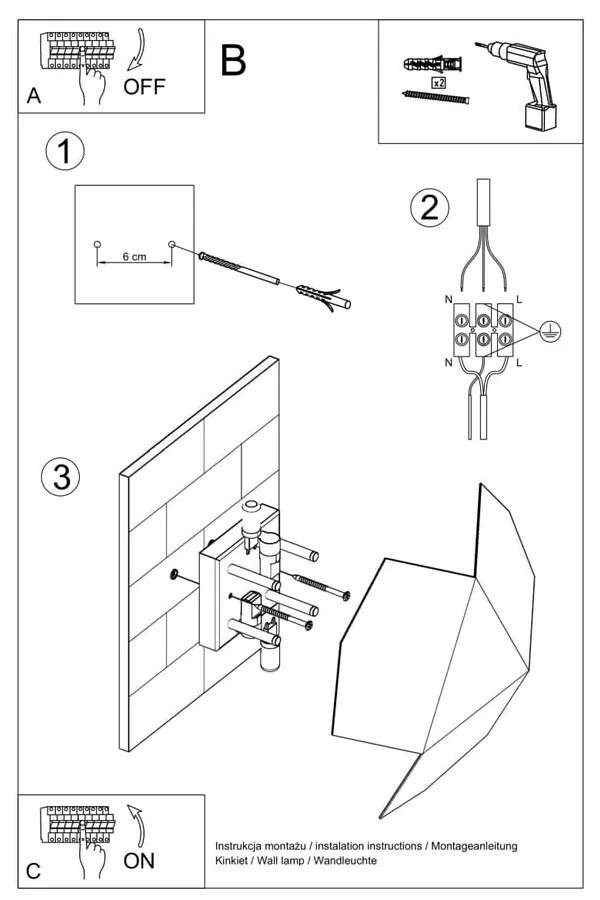 A
OFF
B
x2
1
6 cm
2
N
L
N
L
3
C
ON
Instrukcja montażu / instalation instructions / Montageanleitung
Kinkiet / Wall lamp / Wandleuchte