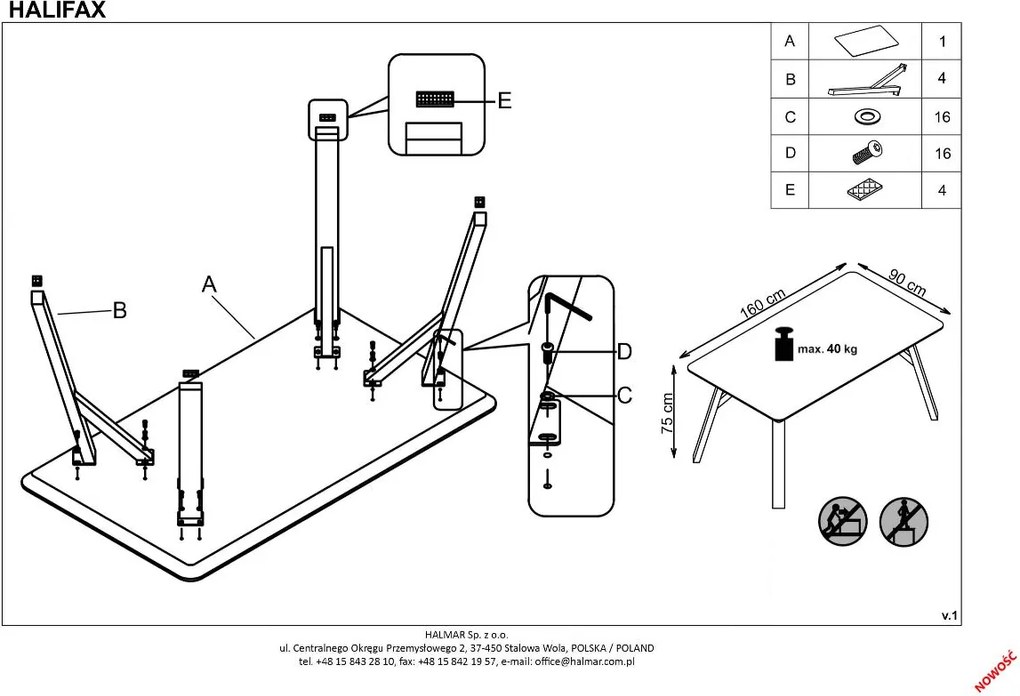 HALIFAX

| A |  | 1 |
|---|---|---|
| B |  | 4 |
| C |  | 16 |
| D |  | 16 |
| E |  | 4 |

E

A

B

D

C

160 cm

90 cm

max. 40 kg

75 cm

v.1

HALMAR Sp. z o.o.
ul. Centralnego Okręgu Przemysłowego 2, 37-450 Stalowa Wola, POLSKA / POLAND
tel. +48 15 843 28 10, fax: +48 15 842 19 57, e-mail: office@halmar.com.pl

NOWOŚĆ