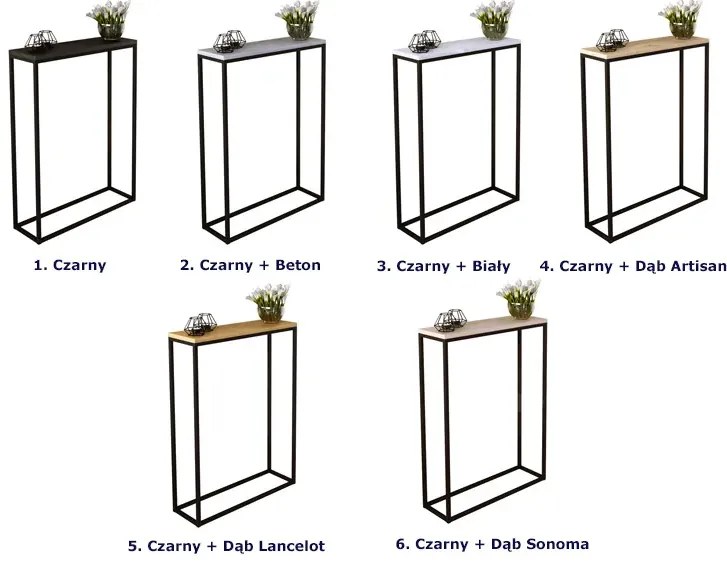 1. Czarny

2. Czarny + Beton

3. Czarny + Biały

4. Czarny + Dąb Artisan

5. Czarny + Dąb Lancelot

6. Czarny + Dąb Sonoma