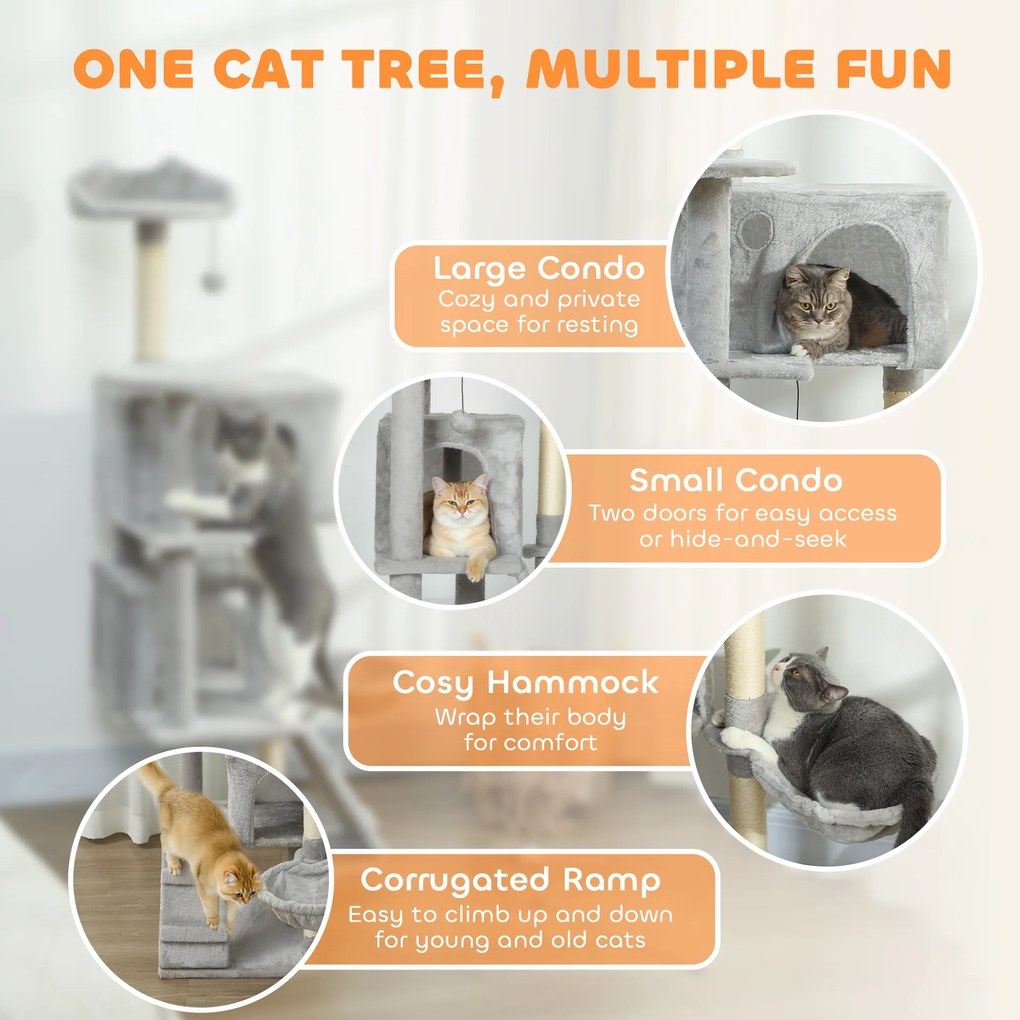 ONE CAT TREE, MULTIPLE FUN

Large Condo
Cozy and private space for resting

Small Condo
Two doors for easy access or hide-and-seek

Cosy Hammock
Wrap their body for comfort

Corrugated Ramp
Easy to climb up and down for young and old cats