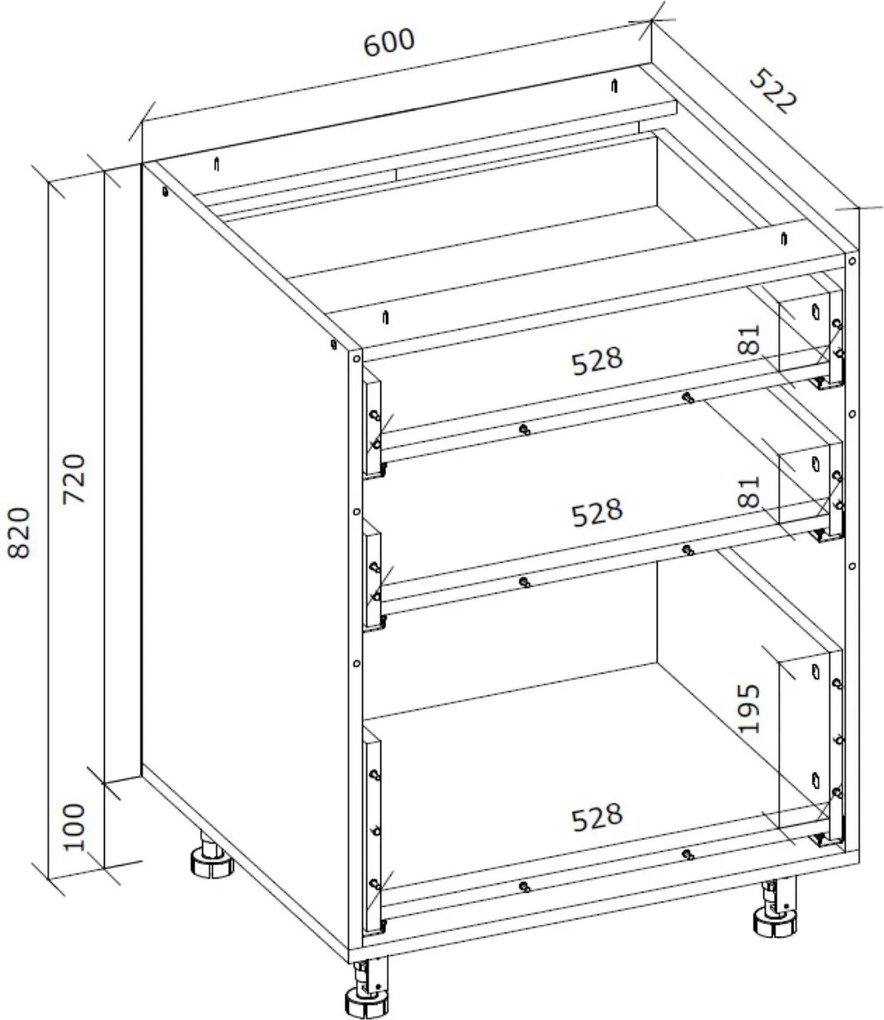 600
522
820
720
100
528
81
528
81
195
528