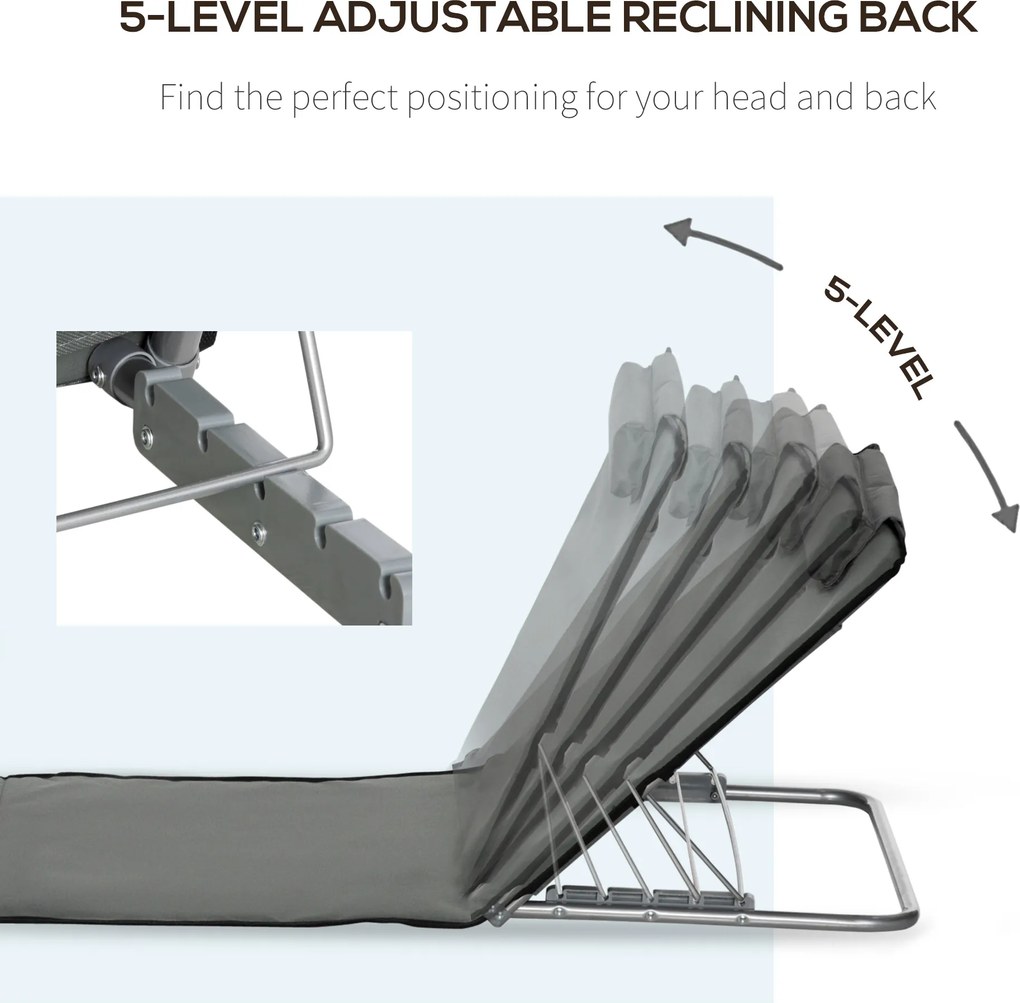 5-LEVEL ADJUSTABLE RECLINING BACK

Find the perfect positioning for your head and back

5-LEVEL