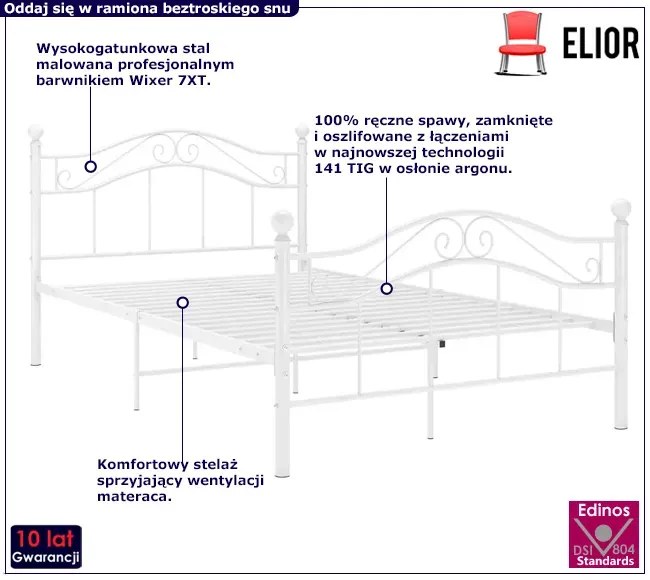 Oddaj się w ramiona beztroskiego snu

ELIOR

Wysokogatunkowa stal malowana profesjonalnym barwnikiem Wixer 7XT.

100% ręczne spawy, zamknięte i oszlifowane z łączeniami w najnowszej technologii 141 TIG w osłonie argonu.

Komfortowy stelaż sprzyjający wentylacji materaca.

10 lat
Gwarancji

Edinos
DSI 804
Standards