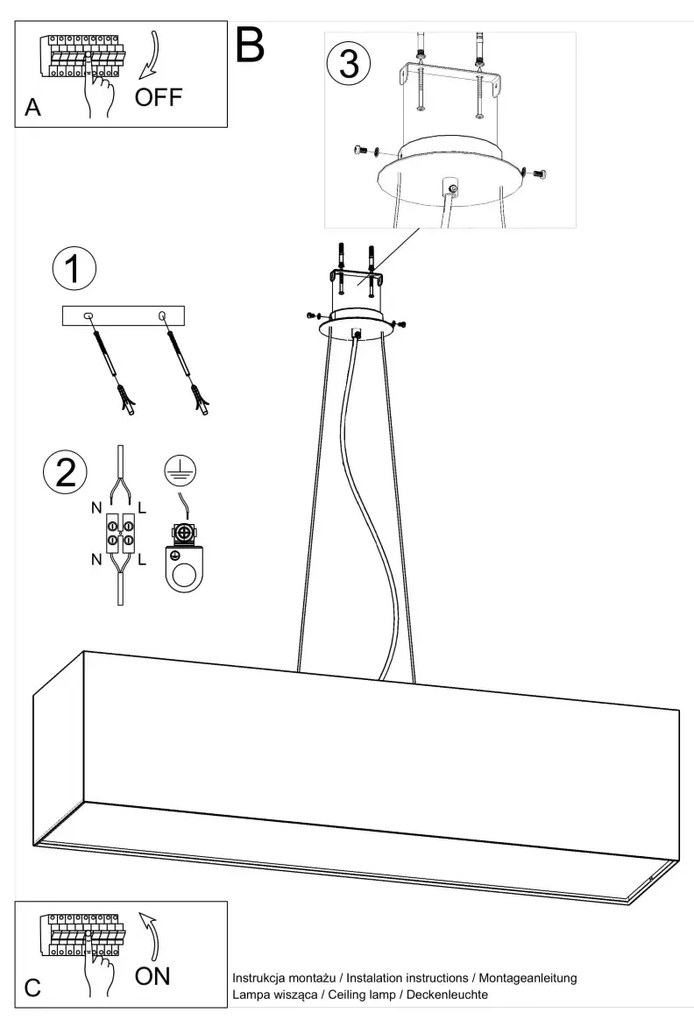 A
OFF

B

3

1

2

N
L
N
L

C
ON

Instrukcja montażu / Instalation instructions / Montageanleitung
Lampa wisząca / Ceiling lamp / Deckenleuchte