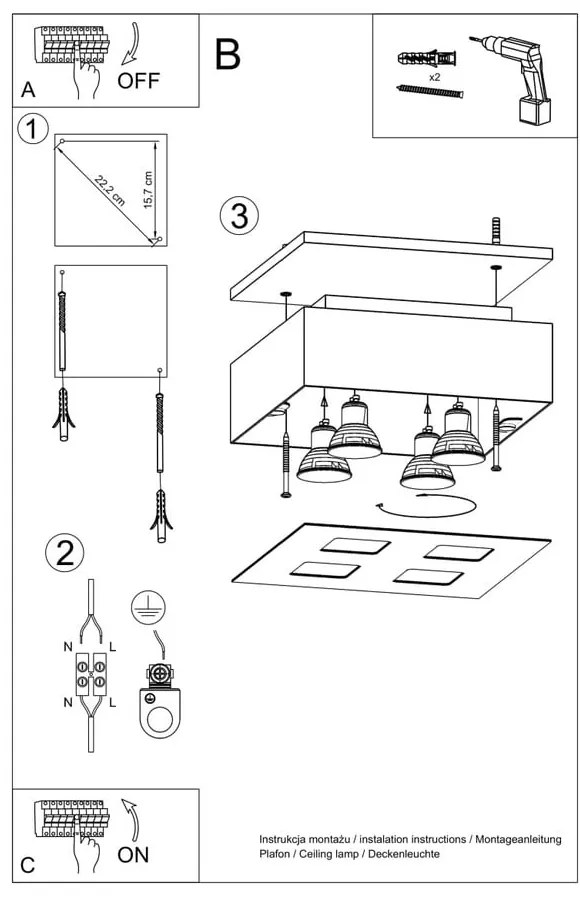 A
OFF

B

x2

1

22,2 cm
15,7 cm

3

2

N
L
N
L

C
ON

Instrukcja montażu / instalation instructions / Montageanleitung
Plafon / Ceiling lamp / Deckenleuchte