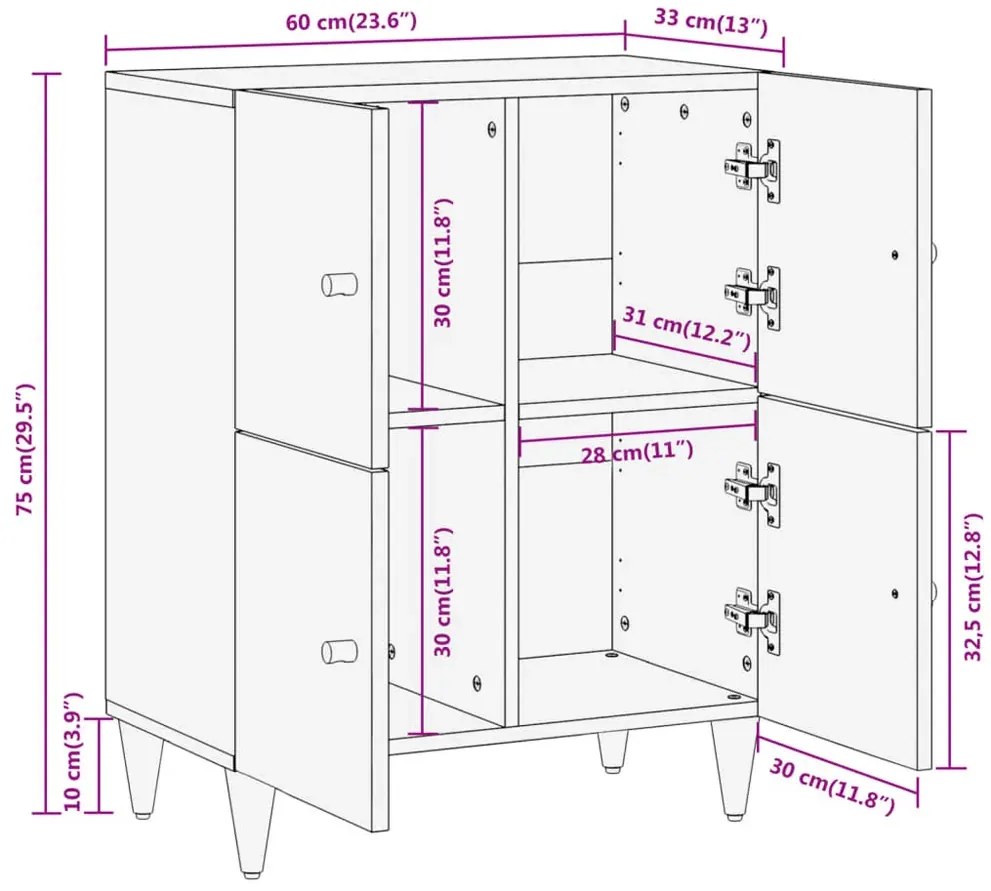 60 cm(23.6″)
33 cm(13″)
75 cm(29.5″)
30 cm(11.8″)
31 cm(12.2″)
28 cm(11″)
30 cm(11.8″)
32,5 cm(12.8″)
10 cm(3.9″)
30 cm(11.8″)