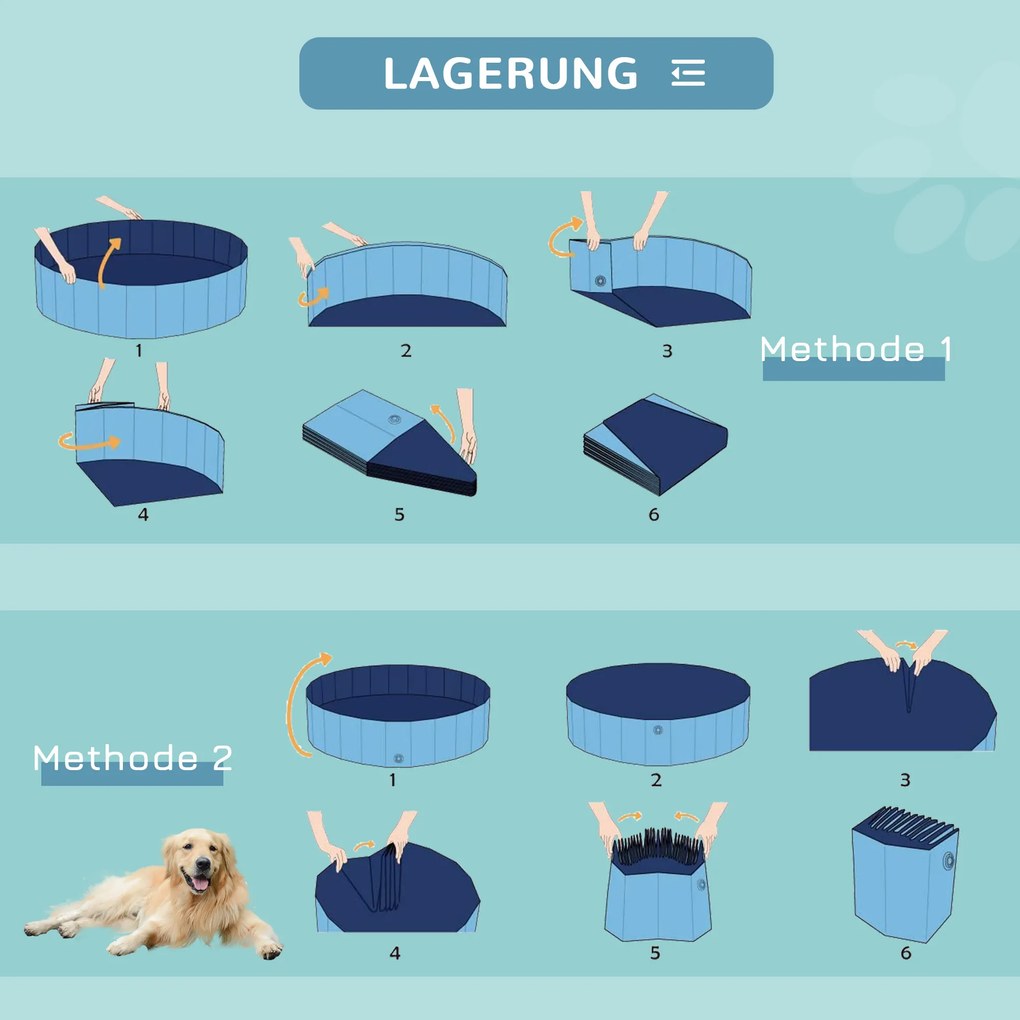 LAGERUNG

1

2

3

Methode 1

4

5

6

Methode 2

1

2

3

4

5

6