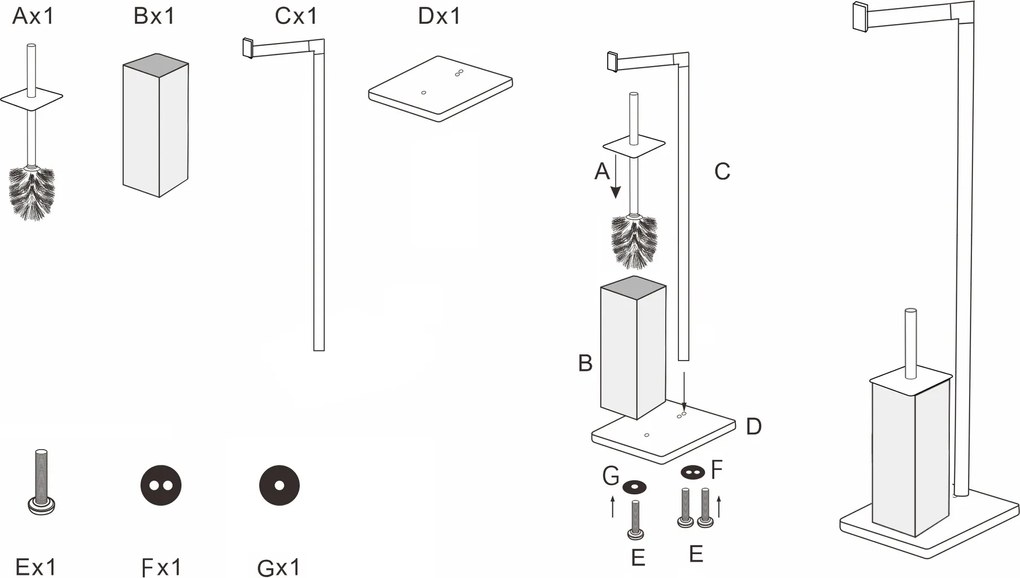 Ax1 Bx1 Cx1 Dx1

Ex1 Fx1 Gx1

A C

B

D

G F

E E