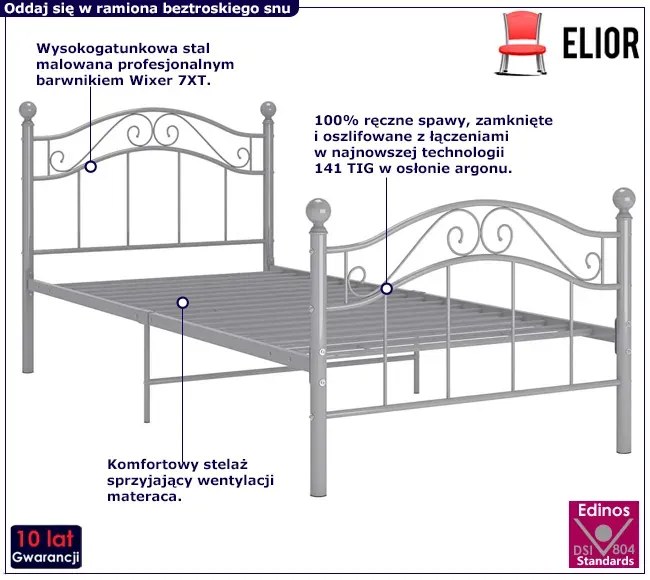 Oddaj się w ramiona beztroskiego snu

ELIOR

Wysokogatunkowa stal malowana profesjonalnym barwnikiem Wixer 7XT.

100% ręczne spawy, zamknięte i oszlifowane z łączeniami w najnowszej technologii 141 TIG w osłonie argonu.

Komfortowy stelaż sprzyjający wentylacji materaca.

10 lat Gwarancji

Edinos DSI 804 Standards