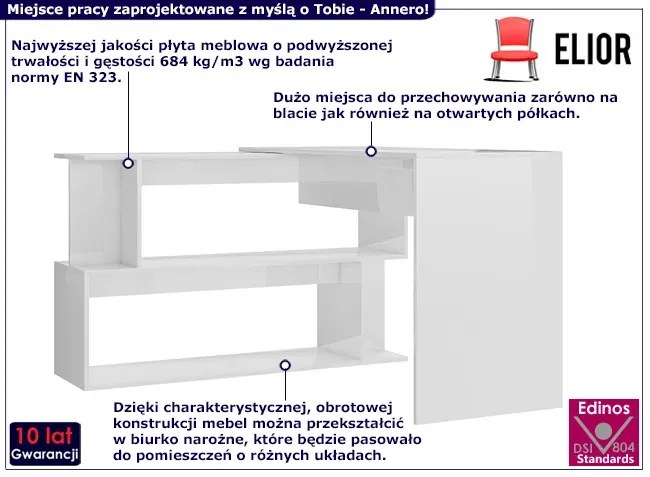 Miejsce pracy zaprojektowane z myślą o Tobie - Annero!

ELIOR

Najwyższej jakości płyta meblowa o podwyższonej trwałości i gęstości 684 kg/m3 wg badania normy EN 323.

Dużo miejsca do przechowywania zarówno na blacie jak również na otwartych półkach.

Dzięki charakterystycznej, obrotowej konstrukcji mebel można przekształcić w biurko narożne, które będzie pasowało do pomieszczeń o różnych układach.

10 lat
Gwarancji

Edinos
DSI 804
Standards