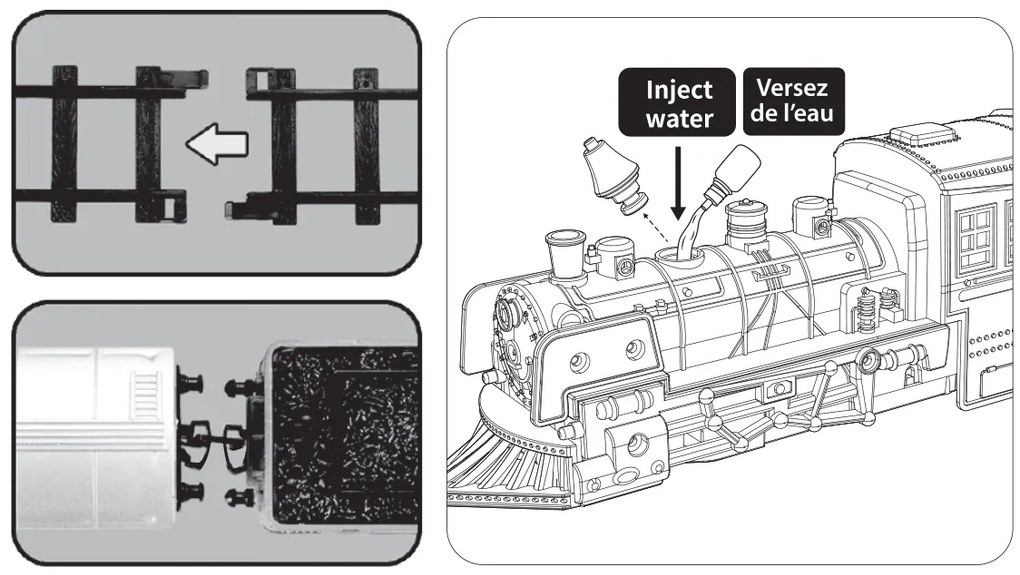 Inject water

Versez de l'eau