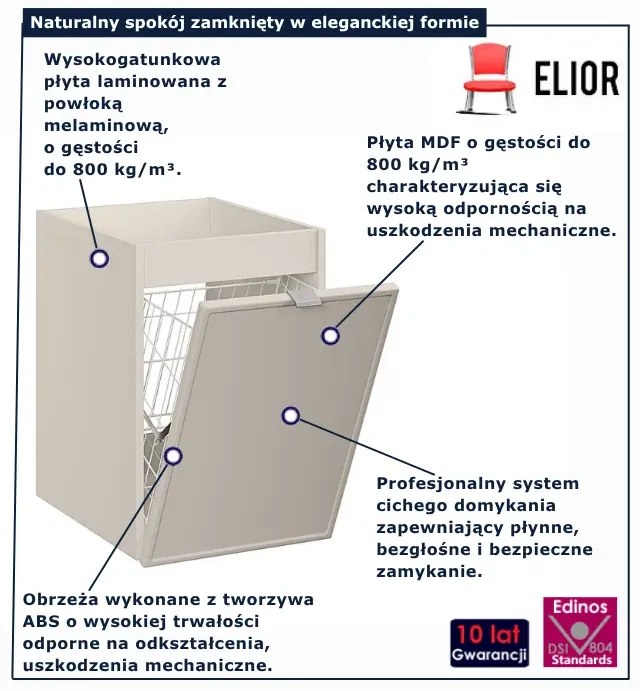 Naturalny spokój zamknięty w eleganckiej formie

Wysokogatunkowa płyta laminowana z powłoką melaminową, o gęstości do 800 kg/m³.

ELIOR

Płyta MDF o gęstości do 800 kg/m³ charakteryzująca się wysoką odpornością na uszkodzenia mechaniczne.

Profesjonalny system cichego domykania zapewniający płynne, bezgłośne i bezpieczne zamykanie.

Obrzeża wykonane z tworzywa ABS o wysokiej trwałości odporne na odkształcenia, uszkodzenia mechaniczne.

10 lat Gwarancji

Edinos DSI 804 Standards