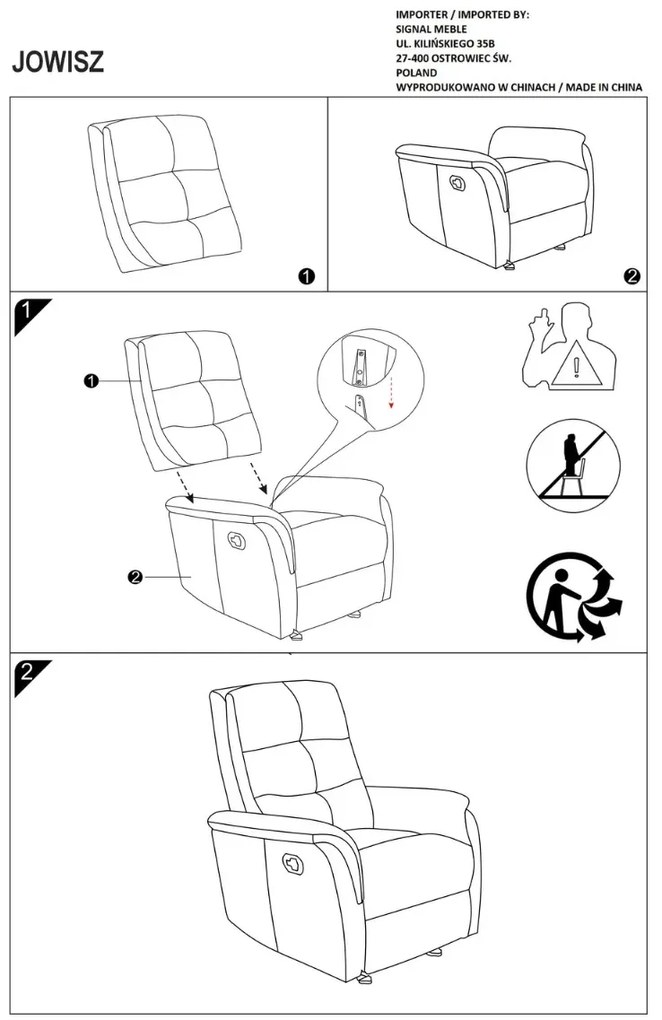 JOWISZ

IMPORTER / IMPORTED BY:
SIGNAL MEBLE
UL. KILIŃSKIEGO 35B
27-400 OSTROWIEC ŚW.
POLAND
WYPRODUKOWANO W CHINACH / MADE IN CHINA

1

2

1

1

2

2