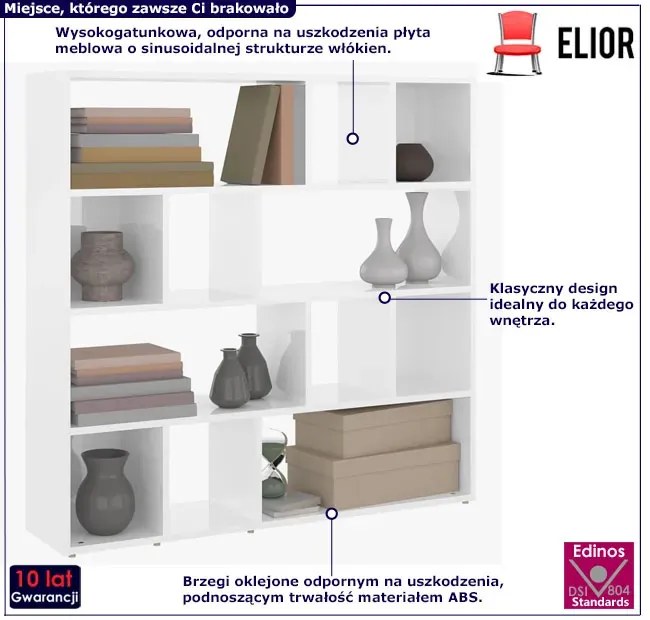 Miejsce, którego zawsze Ci brakowało

Wysokogatunkowa, odporna na uszkodzenia płyta meblowa o sinusoidalnej strukturze włókien.

ELIOR

Klasyczny design idealny do każdego wnętrza.

10 lat
Gwarancji

Brzegi oklejone odpornym na uszkodzenia, podnoszącym trwałość materiałem ABS.

Edinos
DSI 804
Standards