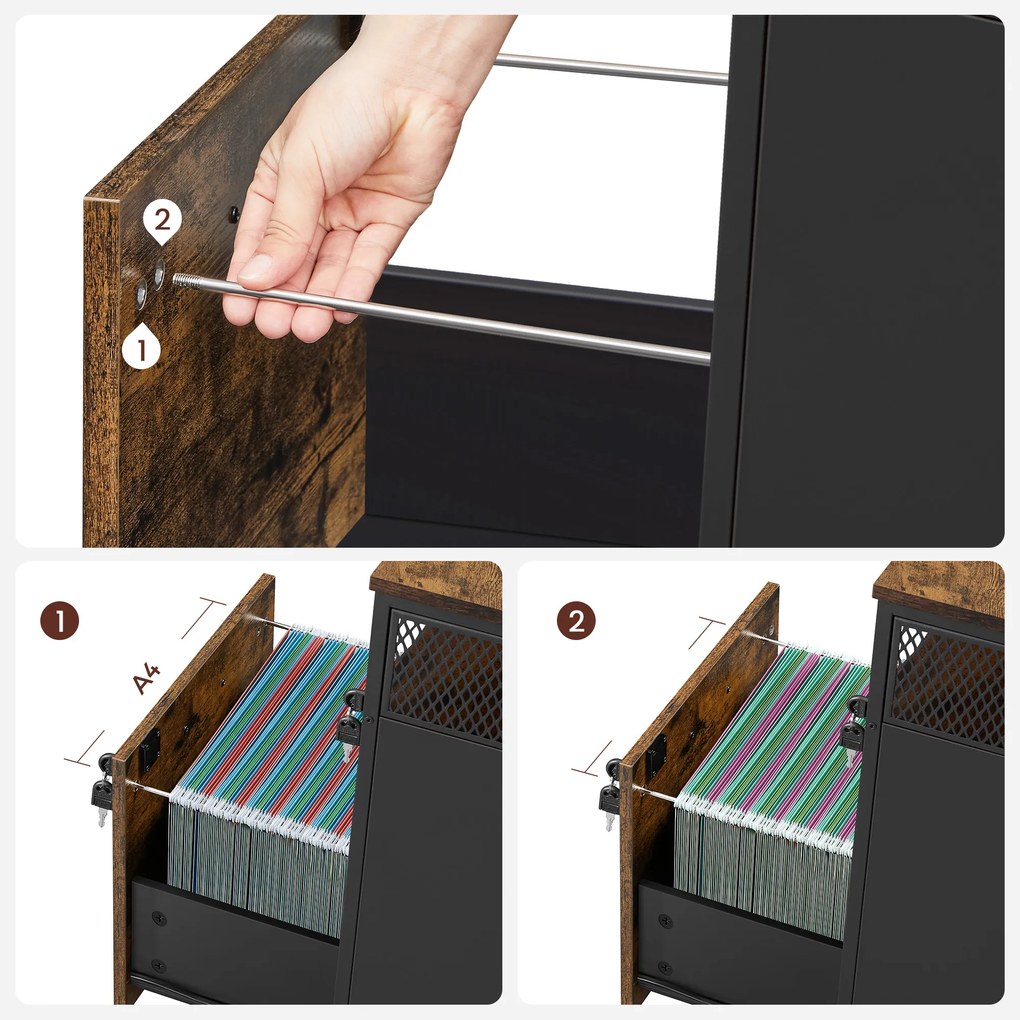 2
1
1
A4
2