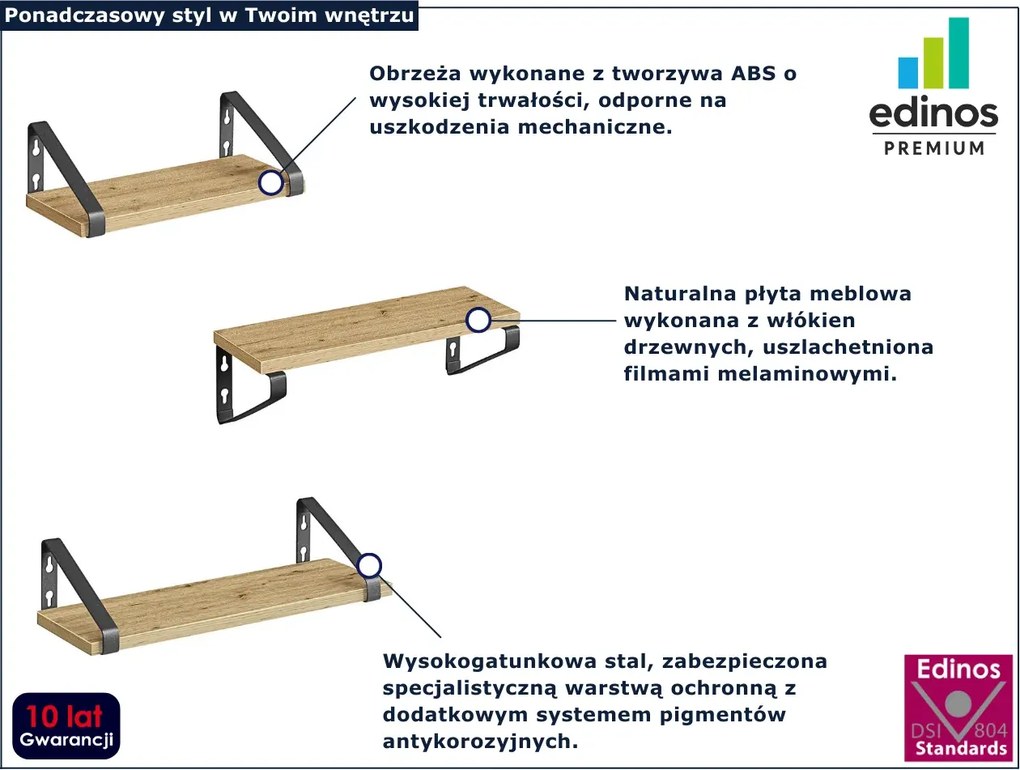 Ponadczasowy styl w Twoim wnętrzu

Obrzeża wykonane z tworzywa ABS o wysokiej trwałości, odporne na uszkodzenia mechaniczne.

edinos
PREMIUM

Naturalna płyta meblowa wykonana z włókien drzewnych, uszlachetniona filmami melaminowymi.

Wysokogatunkowa stal, zabezpieczona specjalistyczną warstwą ochronną z dodatkowym systemem pigmentów antykorozyjnych.

10 lat
Gwarancji

Edinos
DSI 804
Standards