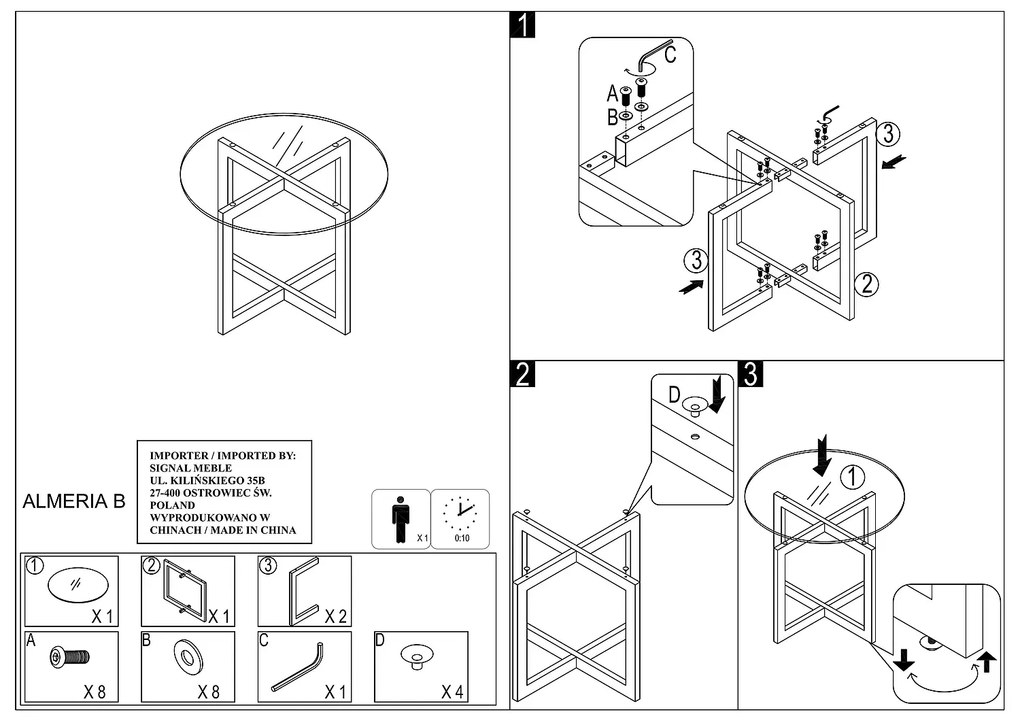 ALMERIA B

IMPORTER / IMPORTED BY:
SIGNAL MEBLE
UL. KILIŃSKIEGO 35B
27-400 OSTROWIEC ŚW.
POLAND
WYPRODUKOWANO W CHINACH / MADE IN CHINA

X 1

0:10

1 X 1
2 X 1
3 X 2
A X 8
B X 8
C X 1
D X 4

1
C
A
B
3
3
2

2
D

3
1