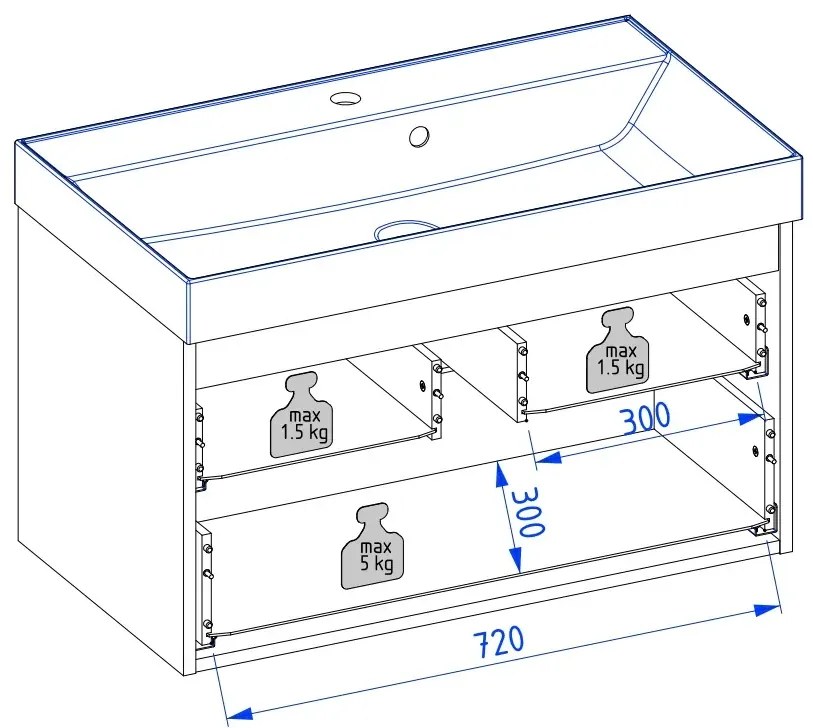 max
1.5 kg

max
1.5 kg

300

300

max
5 kg

720