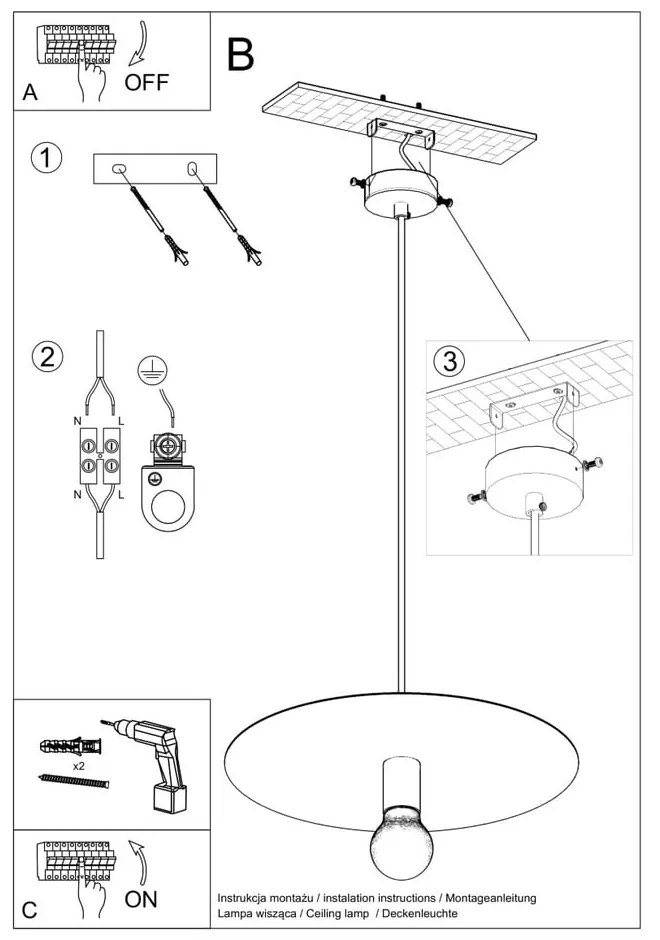 A
OFF
B
1
2
N L
N L
3
x2
C
ON
Instrukcja montażu / instalation instructions / Montageanleitung
Lampa wisząca / Ceiling lamp / Deckenleuchte