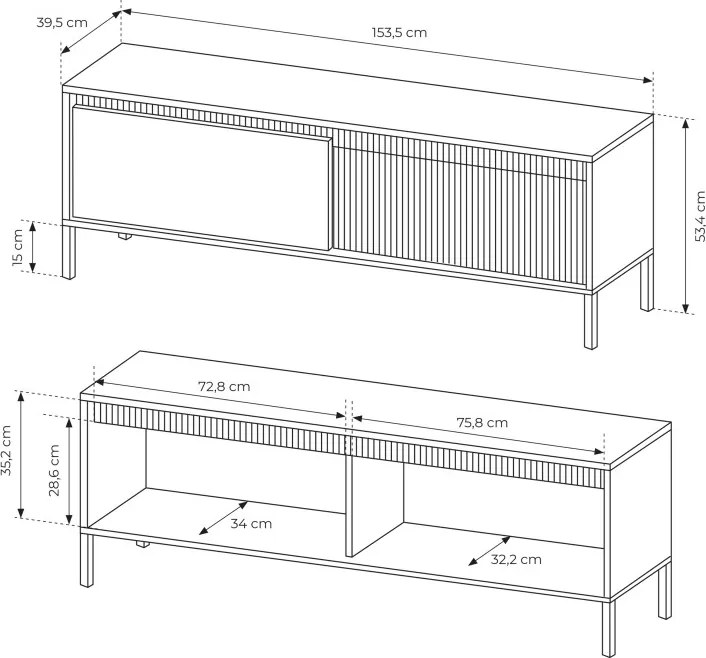 39,5 cm
153,5 cm
15 cm
53,4 cm
72,8 cm
75,8 cm
35,2 cm
28,6 cm
34 cm
32,2 cm