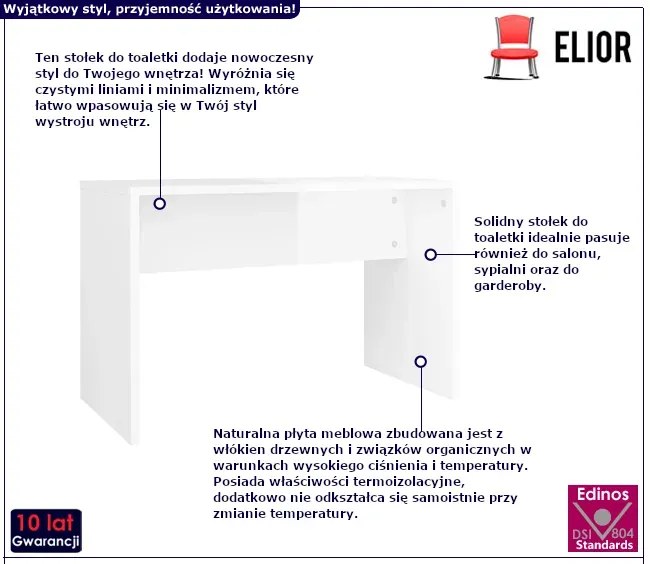 Wyjątkowy styl, przyjemność użytkowania!

ELIOR

Ten stołek do toaletki dodaje nowoczesny styl do Twojego wnętrza! Wyróżnia się czystymi liniami i minimalizmem, które łatwo wpasowują się w Twój styl wystroju wnętrz.

Solidny stołek do toaletki idealnie pasuje również do salonu, sypialni oraz do garderoby.

Naturalna płyta meblowa zbudowana jest z włókien drzewnych i związków organicznych w warunkach wysokiego ciśnienia i temperatury. Posiada właściwości termoizolacyjne, dodatkowo nie odkształca się samoistnie przy zmianie temperatury.

10 lat
Gwarancji

Edinos
DSI 804
Standards