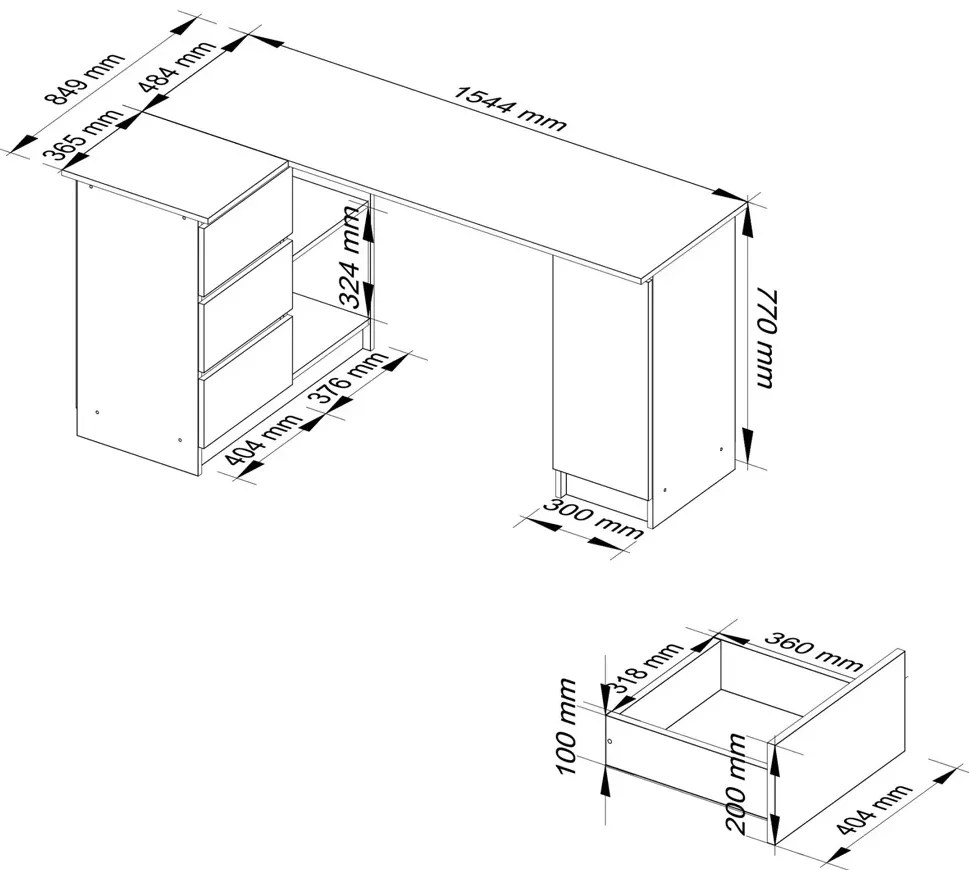 849 mm
484 mm
365 mm
1544 mm
324 mm
770 mm
376 mm
404 mm
300 mm
318 mm
360 mm
100 mm
200 mm
404 mm