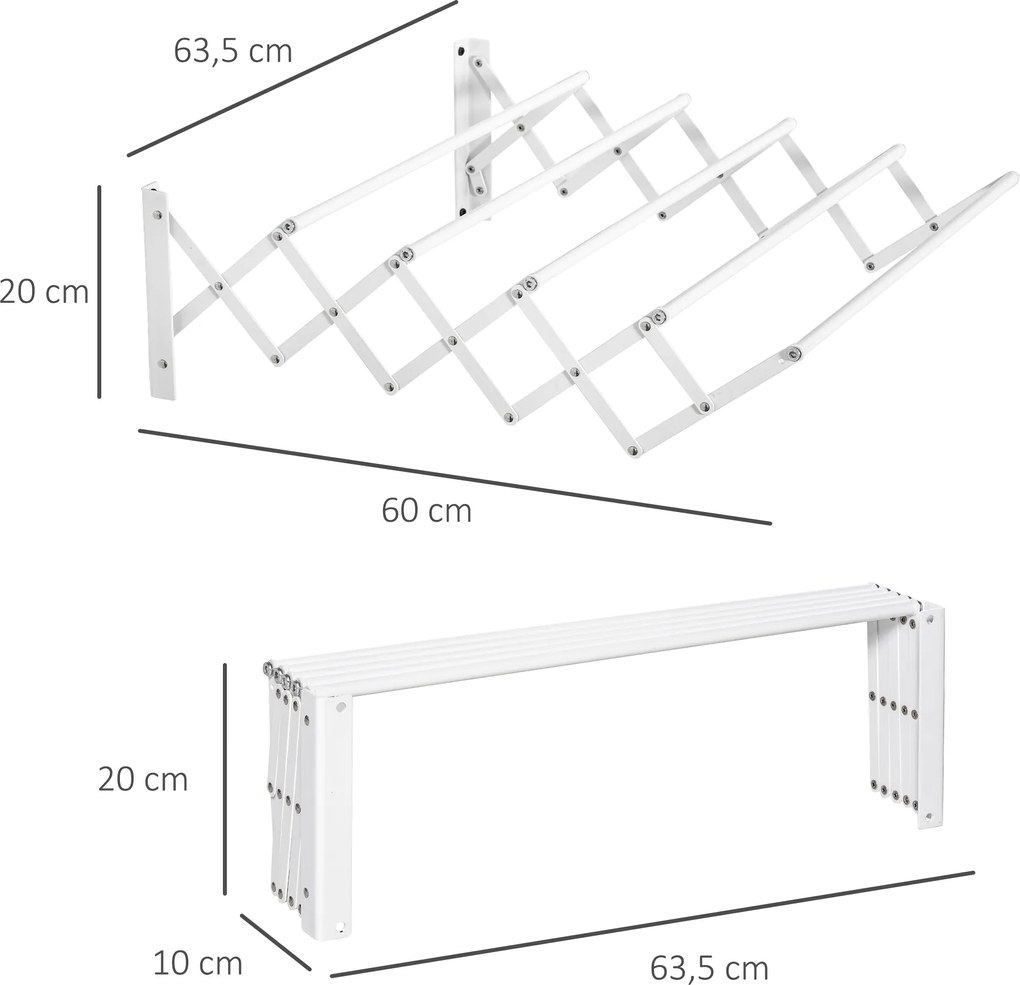 63,5 cm

20 cm

60 cm

20 cm

10 cm

63,5 cm