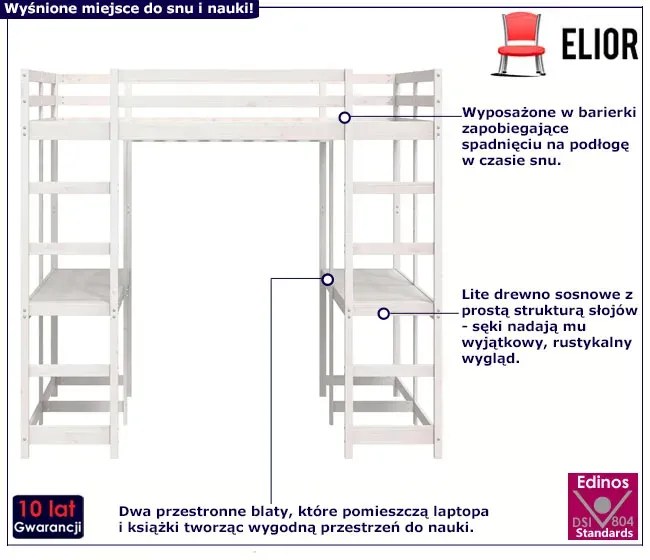 Wyśnione miejsce do snu i nauki!

ELIOR

Wyposażone w barierki zapobiegające spadnięciu na podłogę w czasie snu.

Lite drewno sosnowe z prostą strukturą słojów - sęki nadają mu wyjątkowy, rustykalny wygląd.

10 lat
Gwarancji

Dwa przestronne blaty, które pomieszczą laptopa i książki tworząc wygodną przestrzeń do nauki.

Edinos
DSI 804
Standards